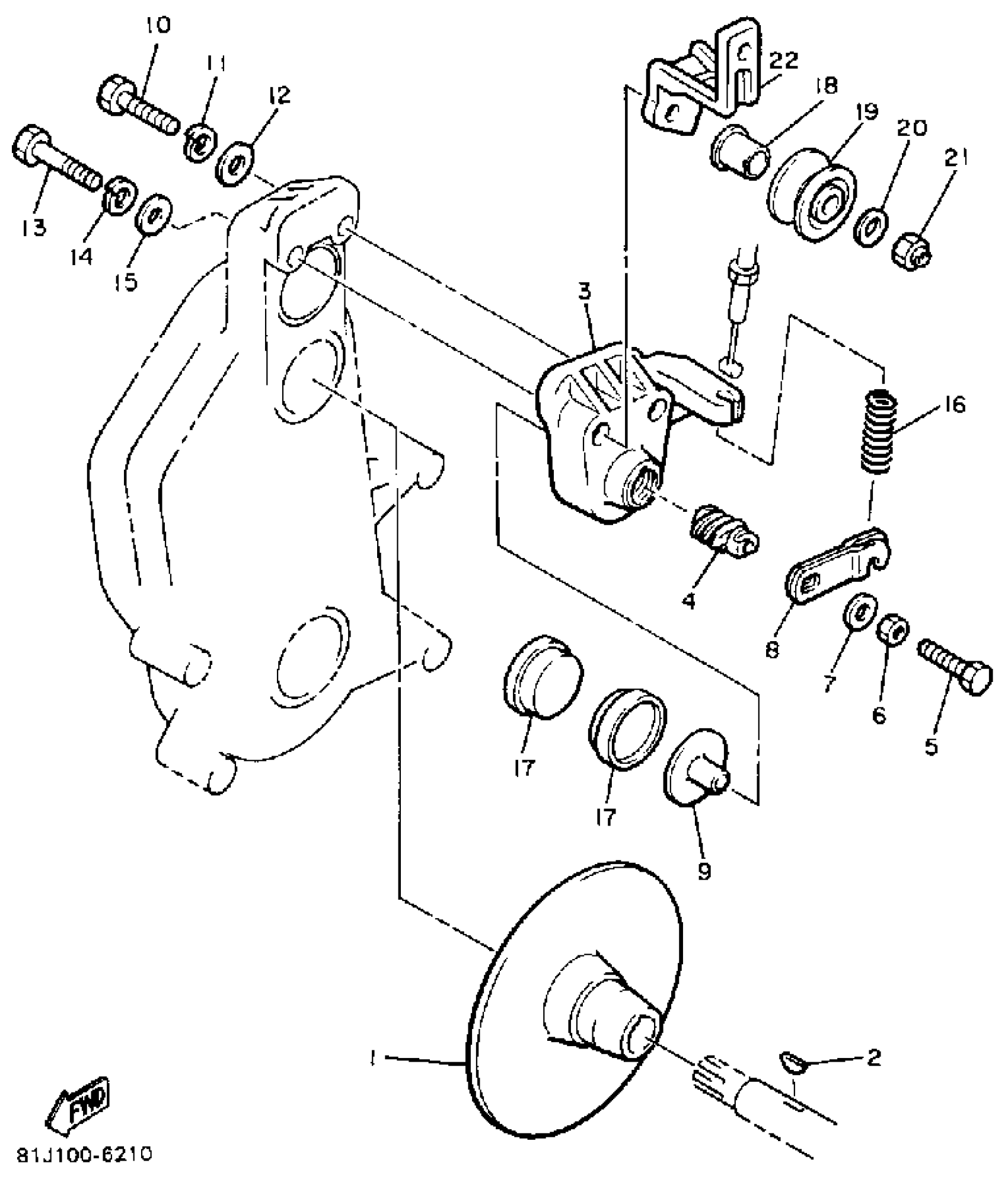 10
11
12
13
14
15
22
18
19
20
21
3
16
4
8
7
6
5
17
17
9
1
2
FWD
81J100-6210