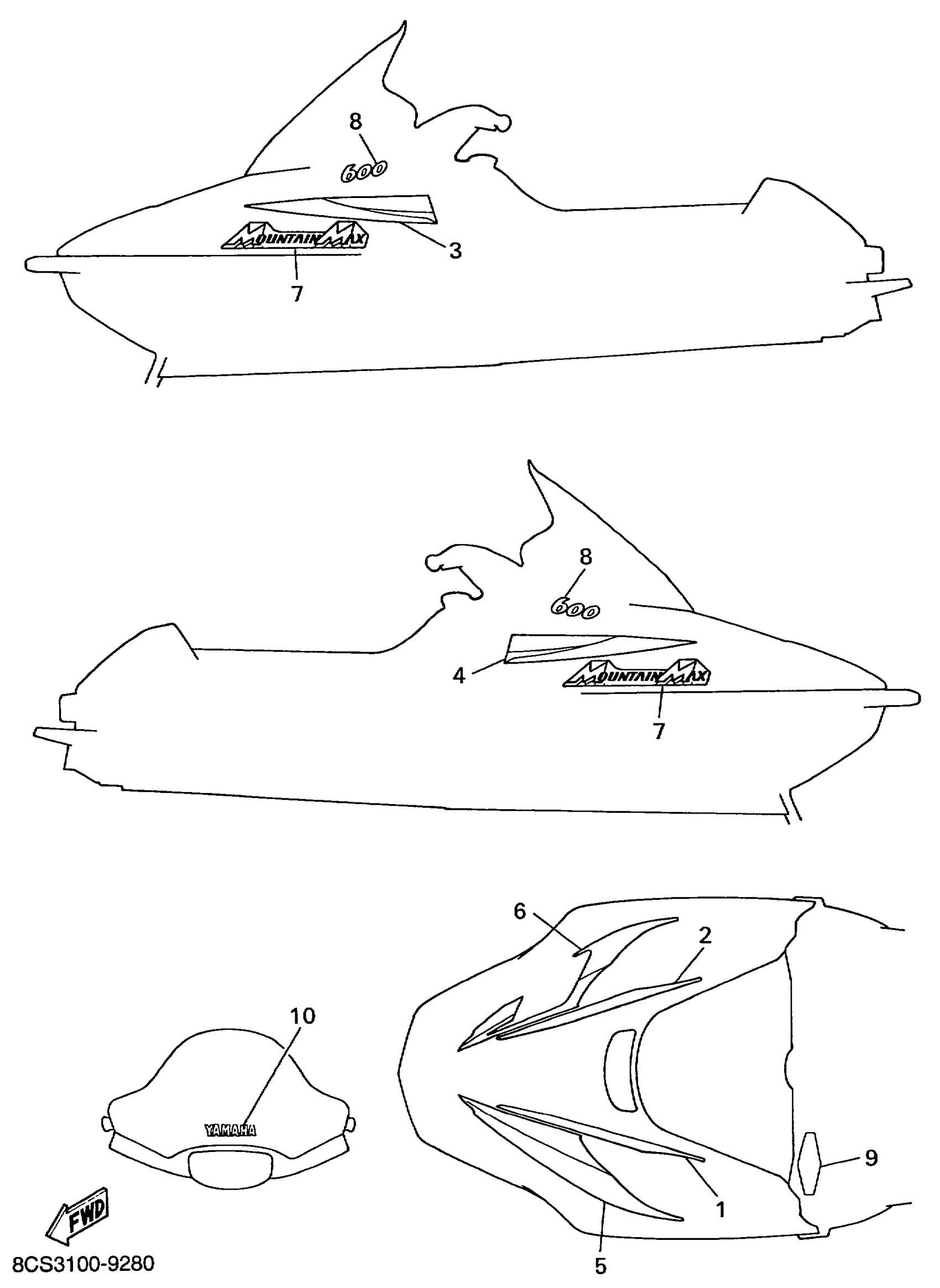 8
600
3
MOUNTAIN MAX
7

8
600
4
MOUNTAIN MAX
7

6
2
10
YAMAHA
9
1
5
FWD
8CS3100-9280