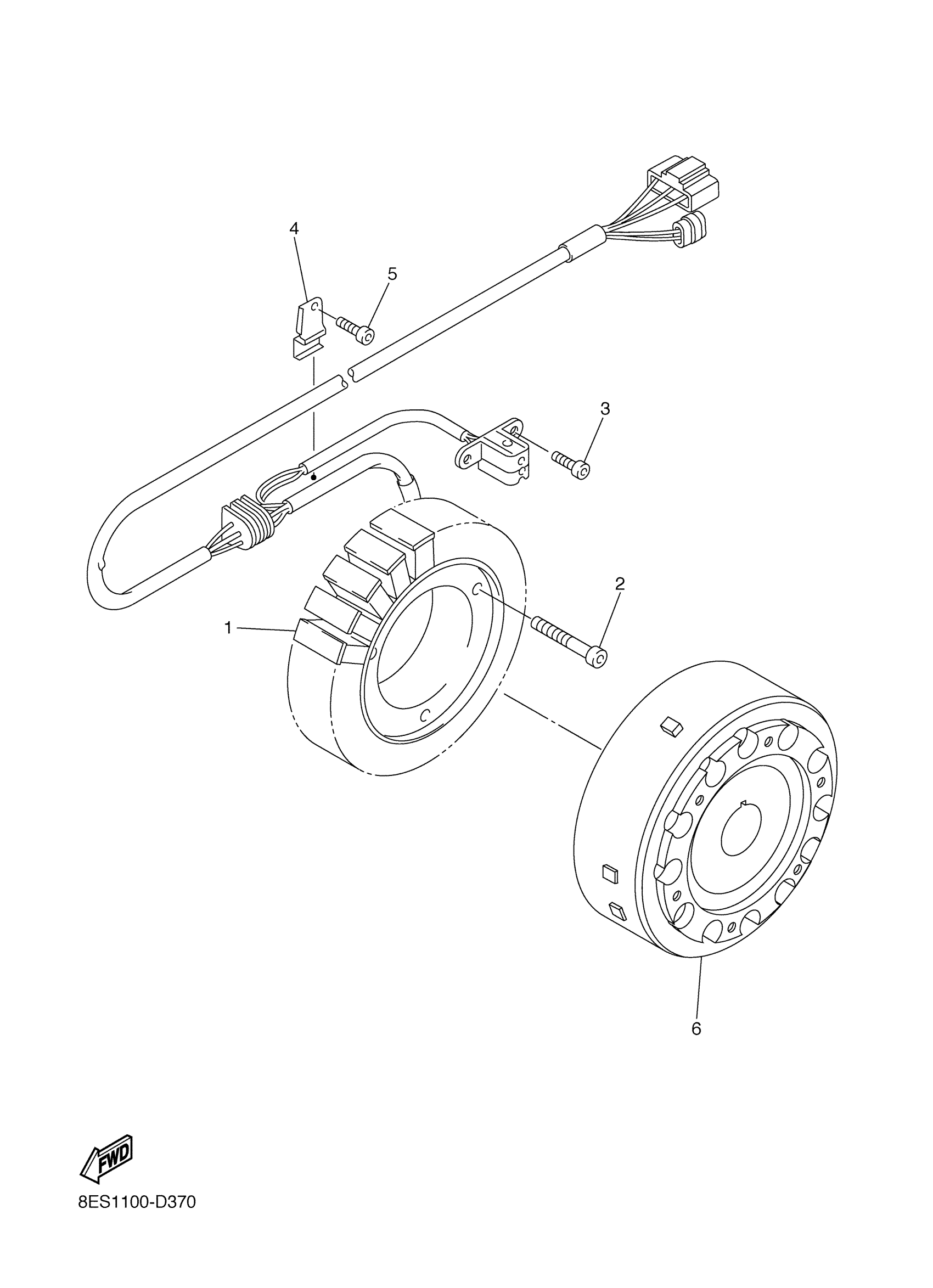 4
5
3
2
1
6
FWD
8ES1100-D370