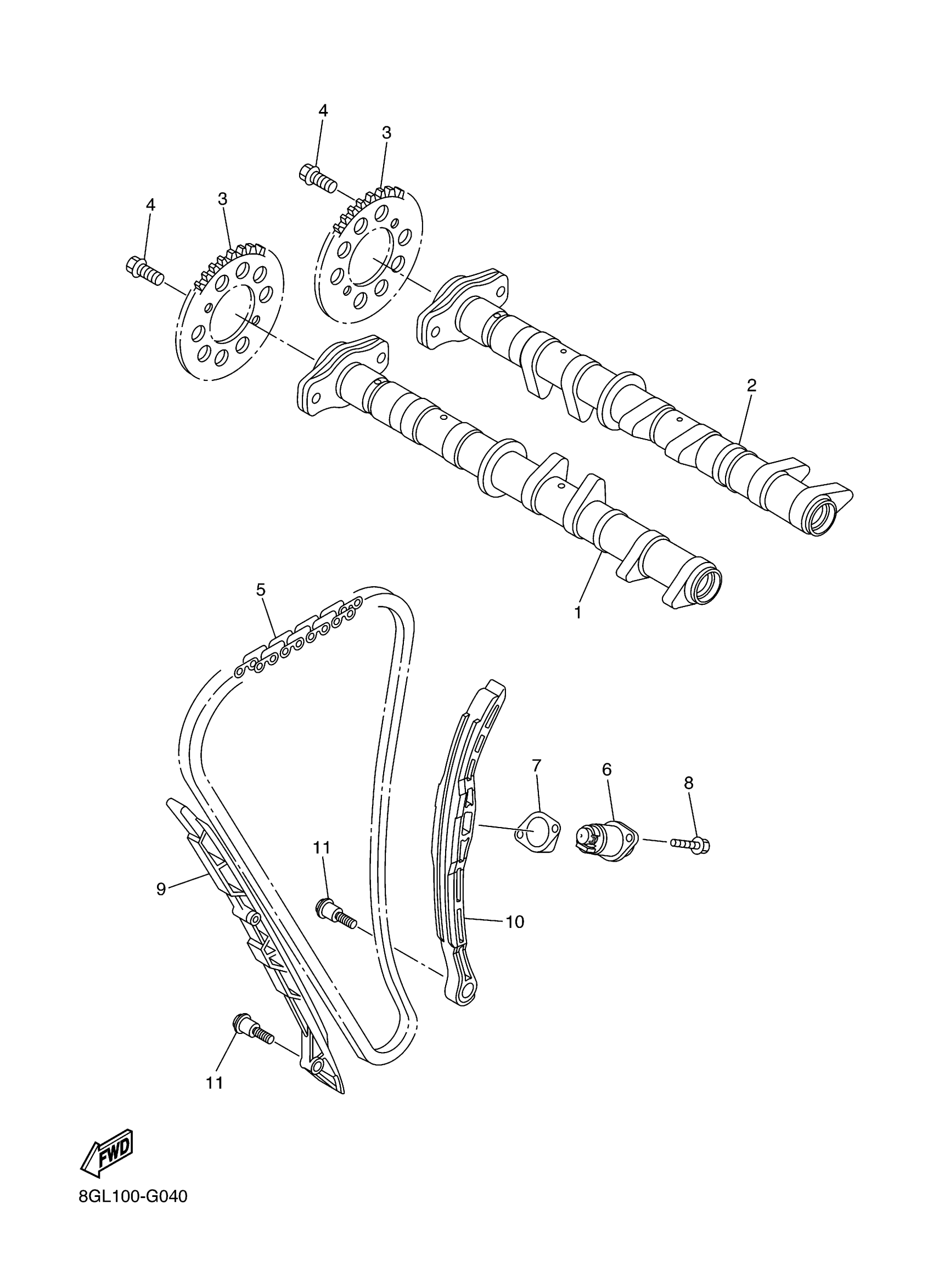 4
3
4
3
2
1
5
7
6
8
11
9
10
11
FWD
8GL100-G040