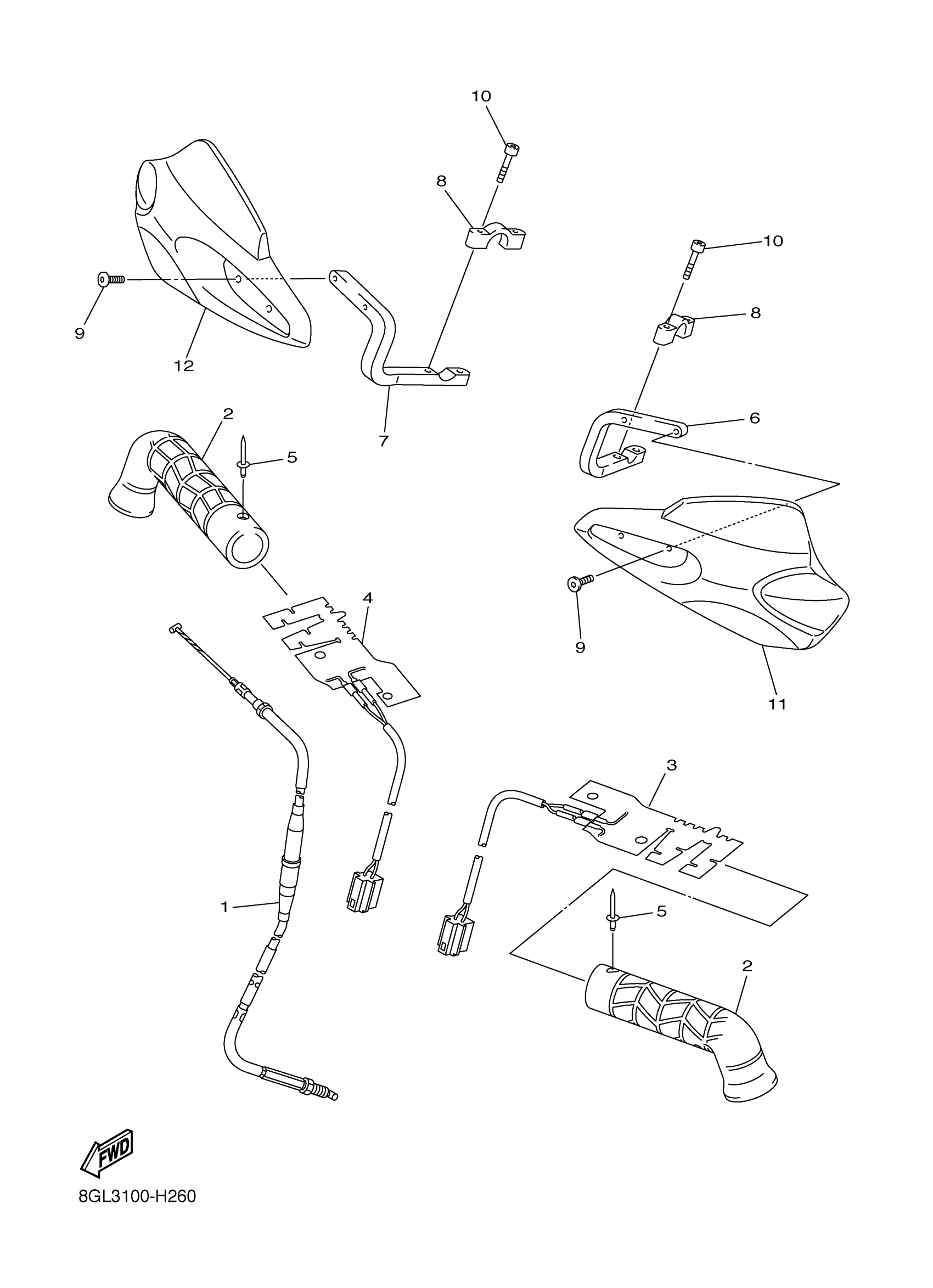 10
8
10
8
9
12
7
6
2
5
4
9
11
3
1
5
2
FWD
8GL3100-H260