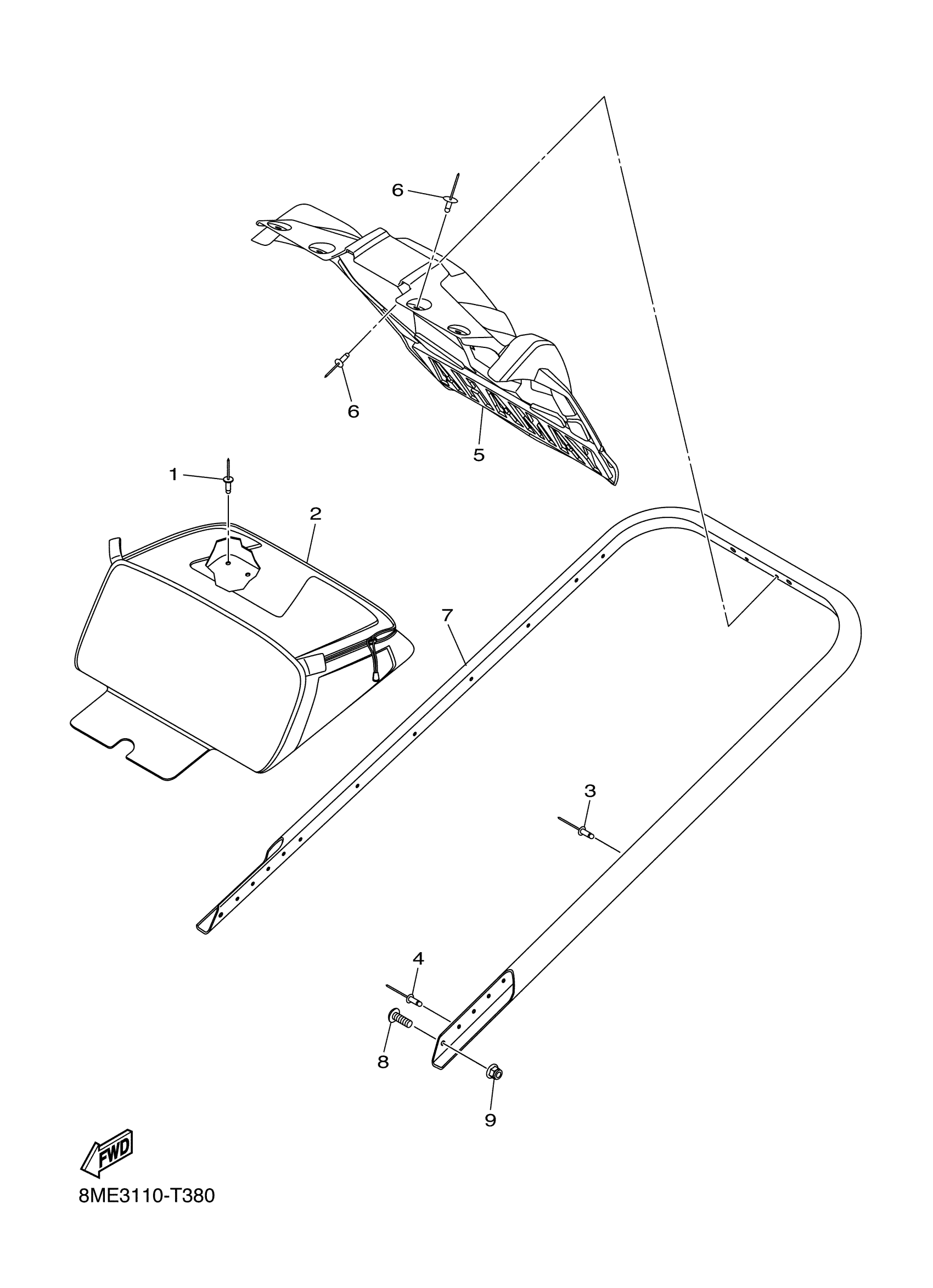 6
6
5
1
2
7
3
4
8
9
FWD
8ME3110-T380