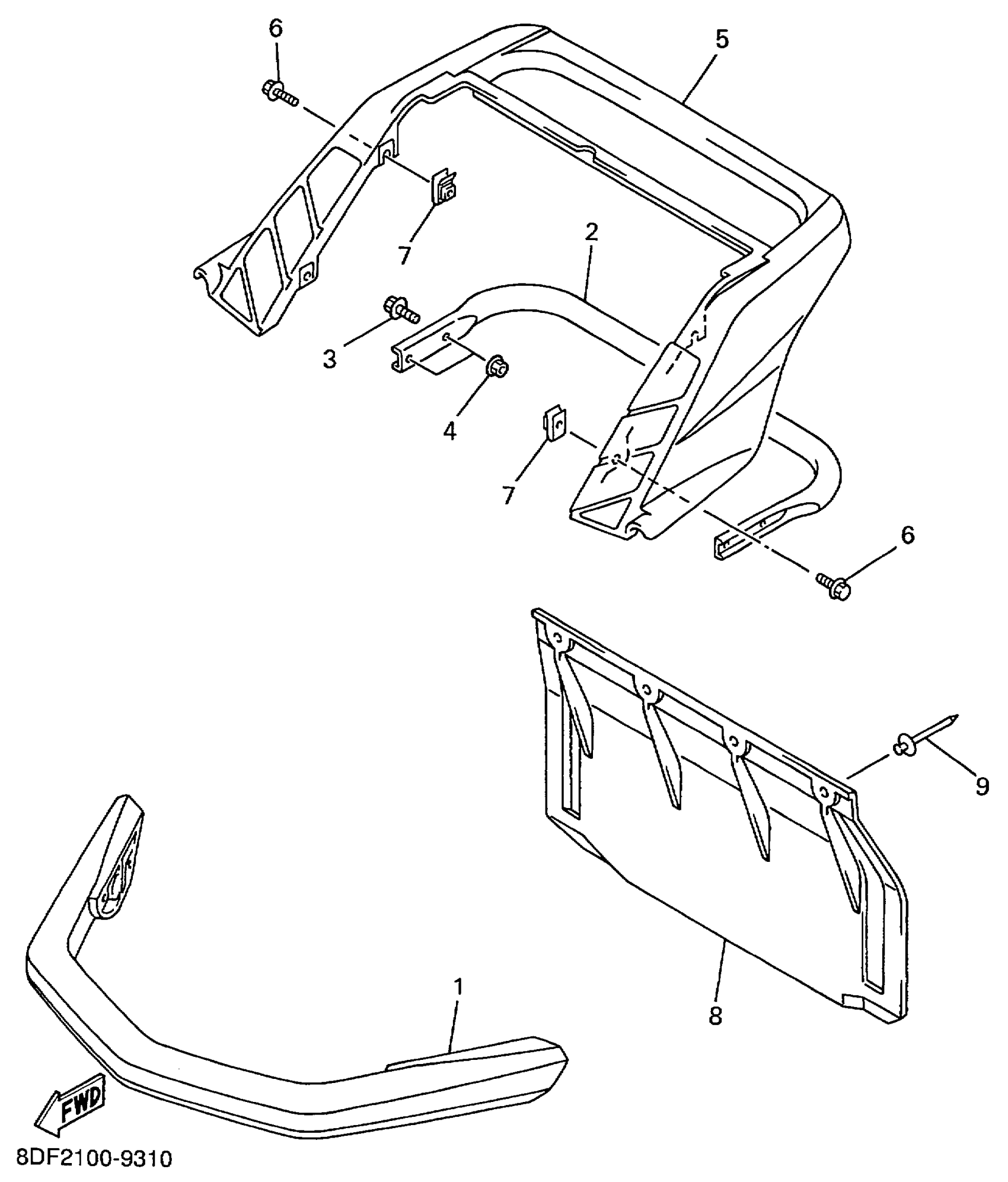 6
5
7
2
3
4
7
6
9
8
1
FWD
8DF2100-9310