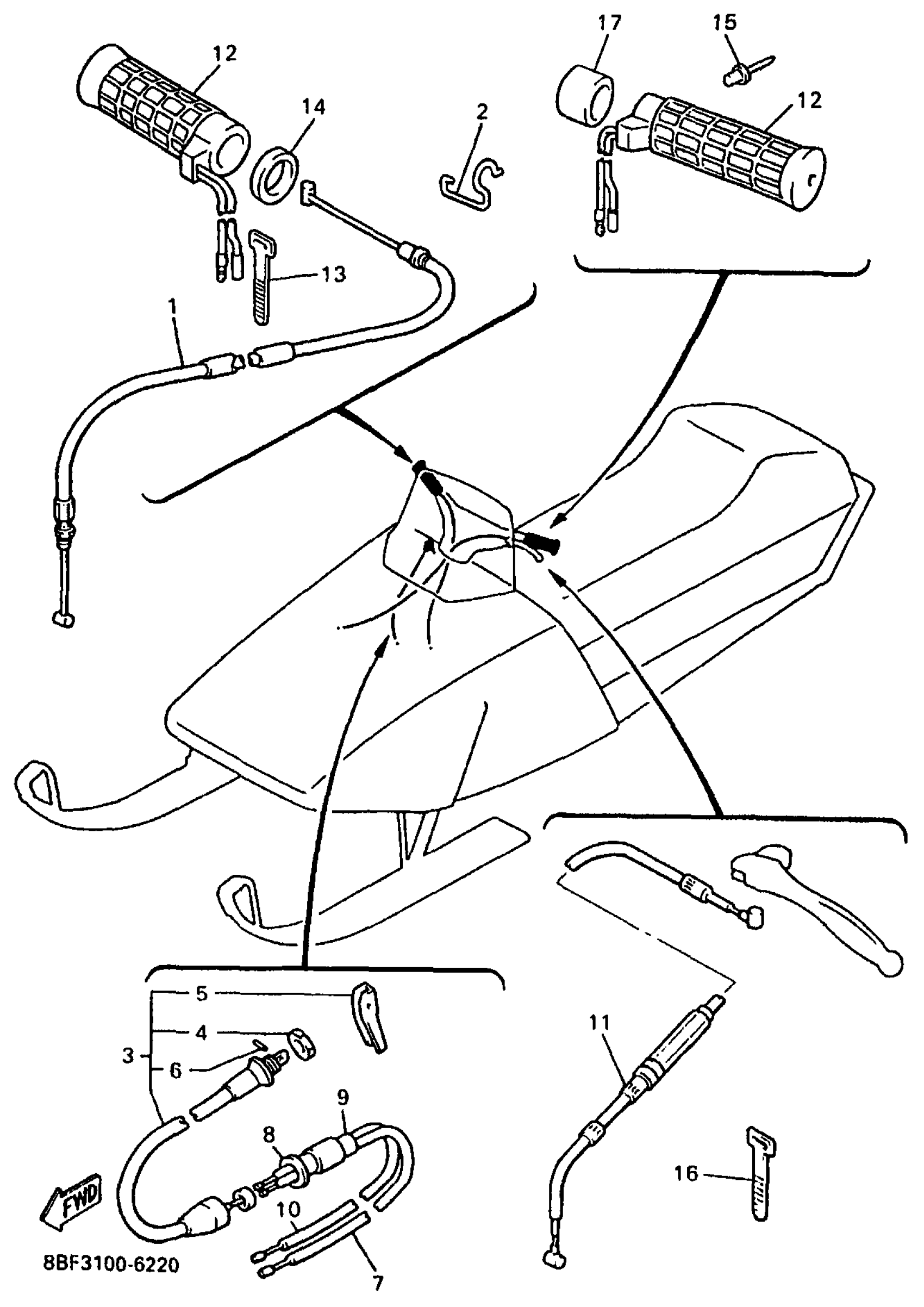 12
14
2
17
15
12
13
1
5
4
3
6
9
8
10
7
11
16
FWD
8BF3100-6220