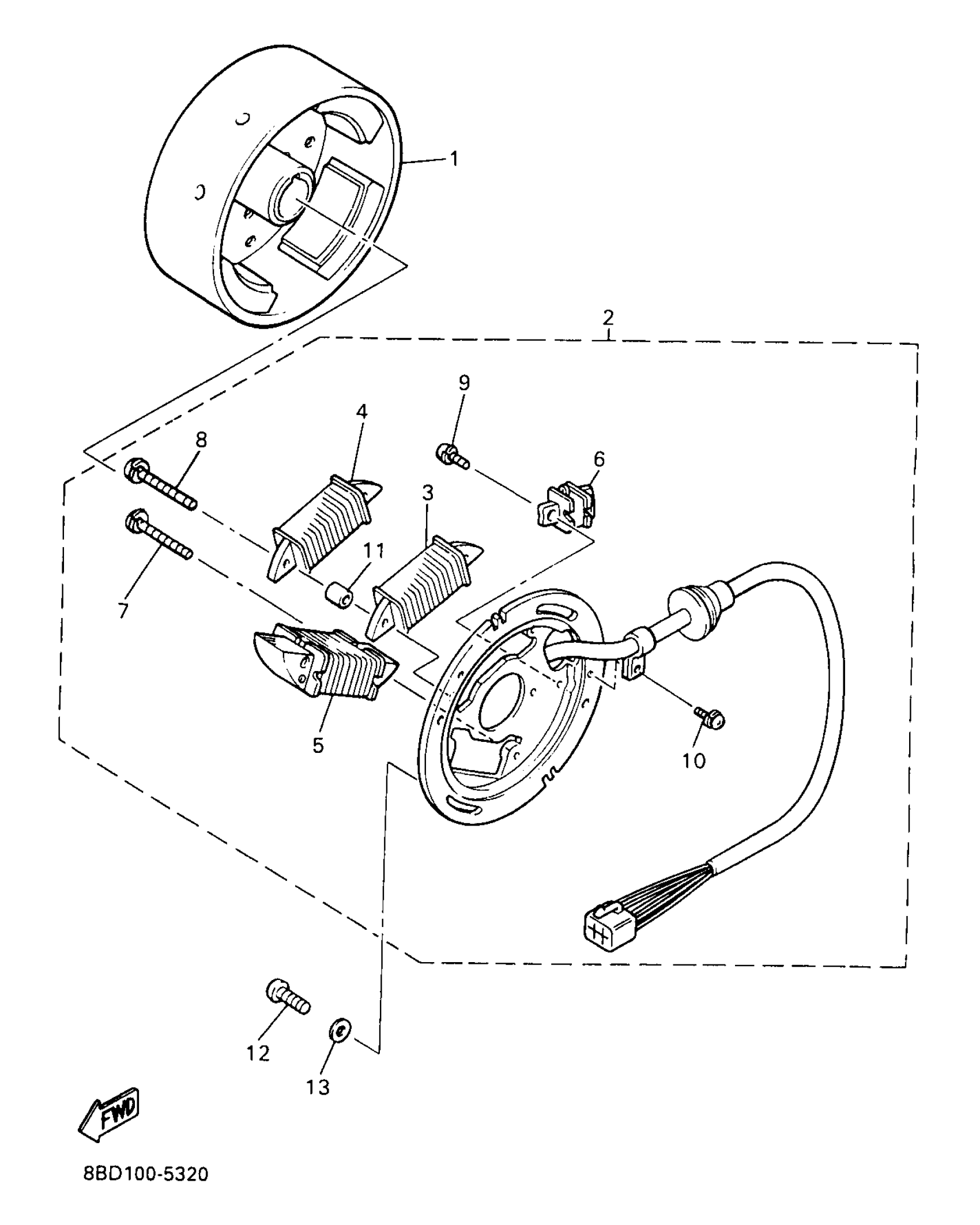 1
2
9
4
8
6
3
11
7
5
10
12
13
FWD
8BD100-5320