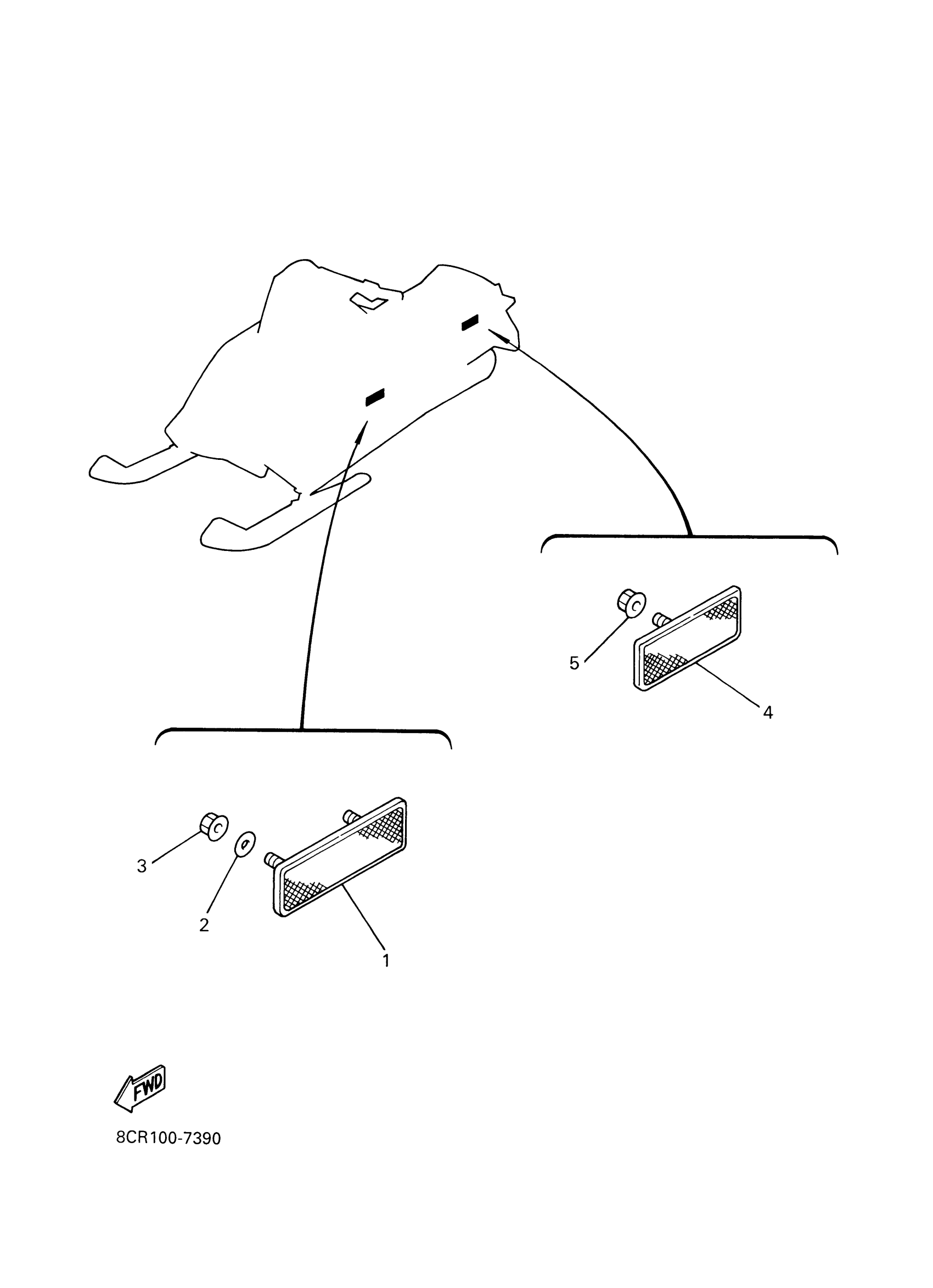 5

4

3

2

1

FWD

8CR100-7390