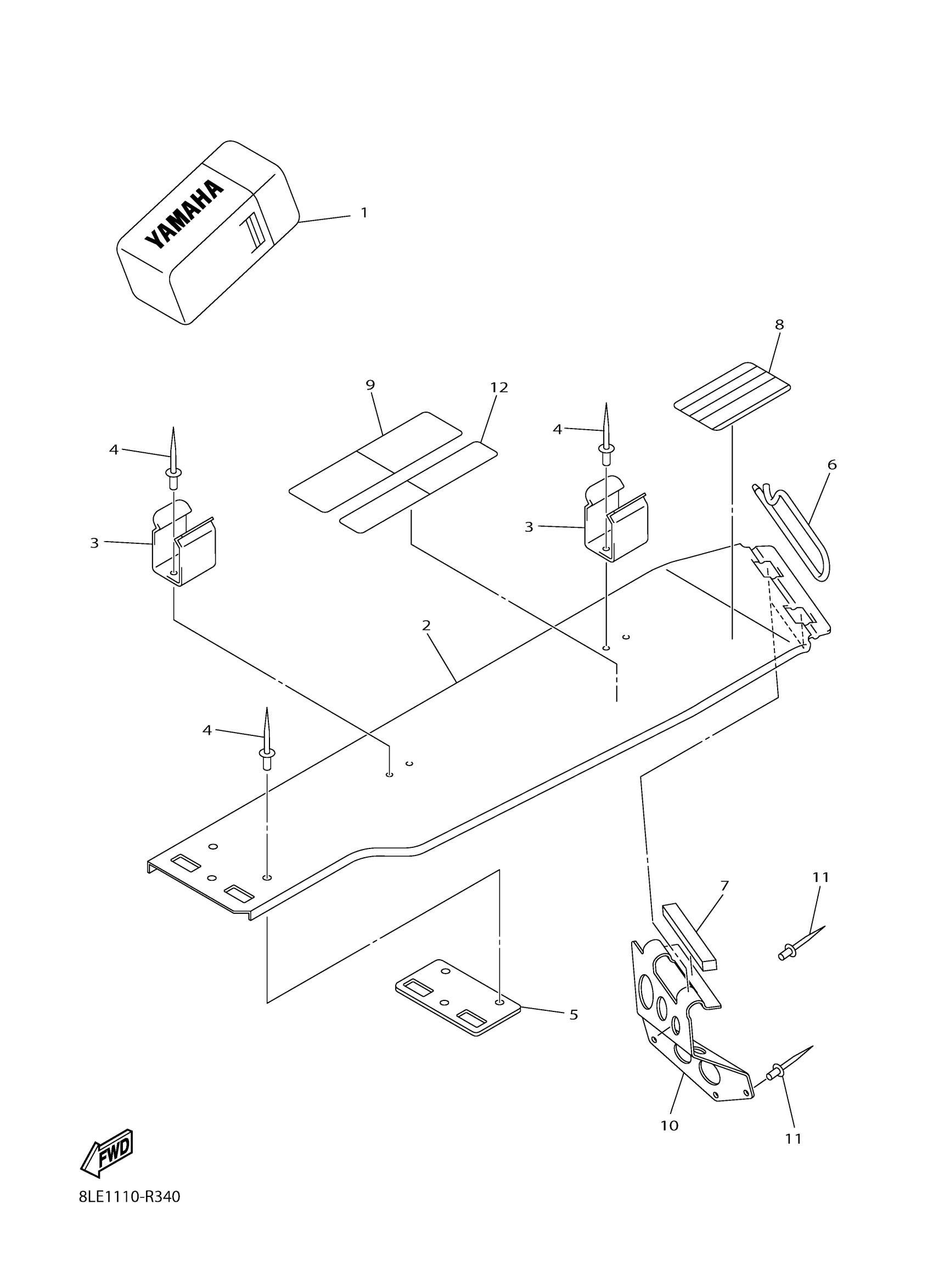 YAMAHA

1

8

9

12

4

4

6

3

3

2

4

7

11

5

10

11

FWD

8LE1110-R340