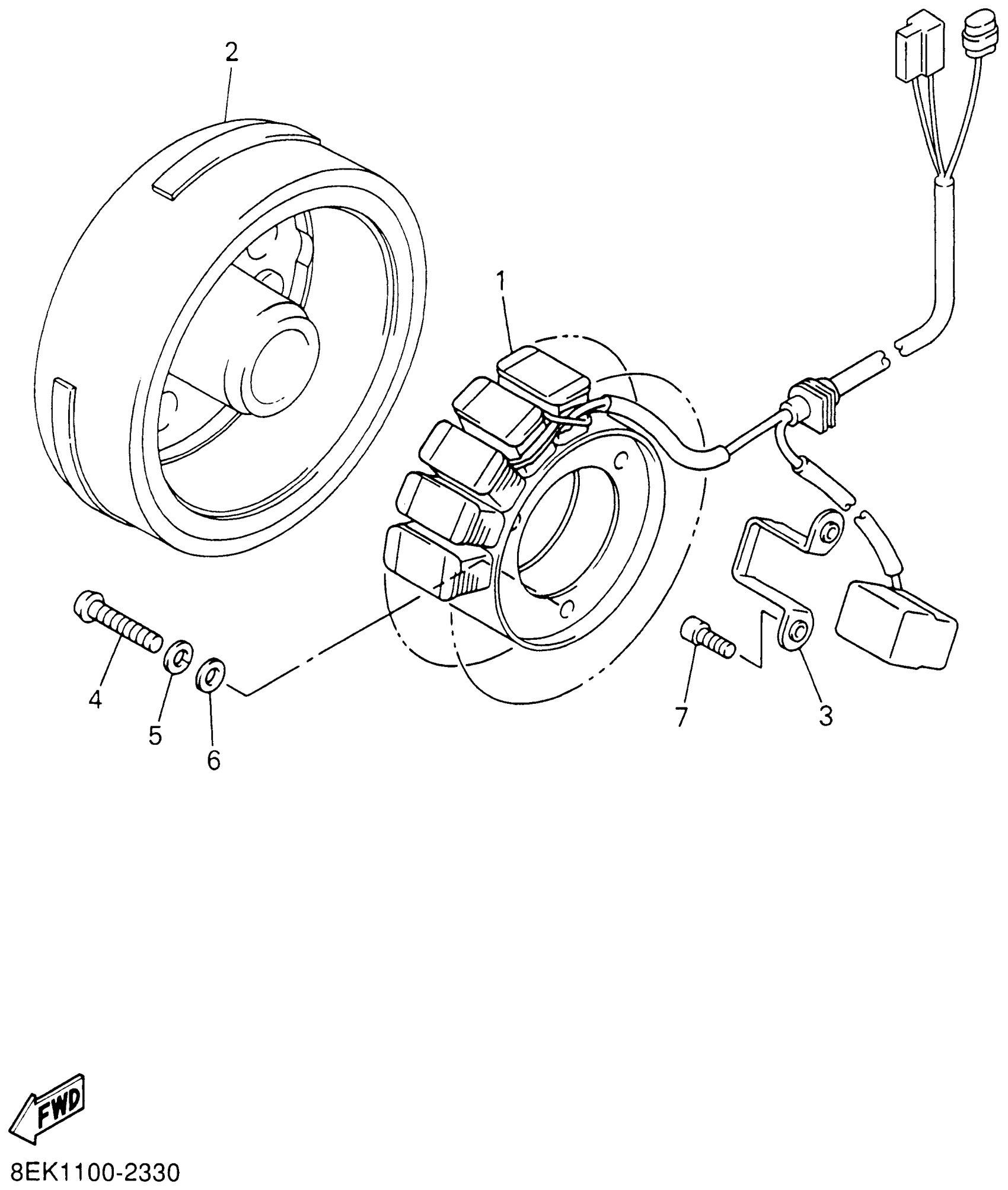 2

1

4

5

6

7

3

FWD

8EK1100-2330