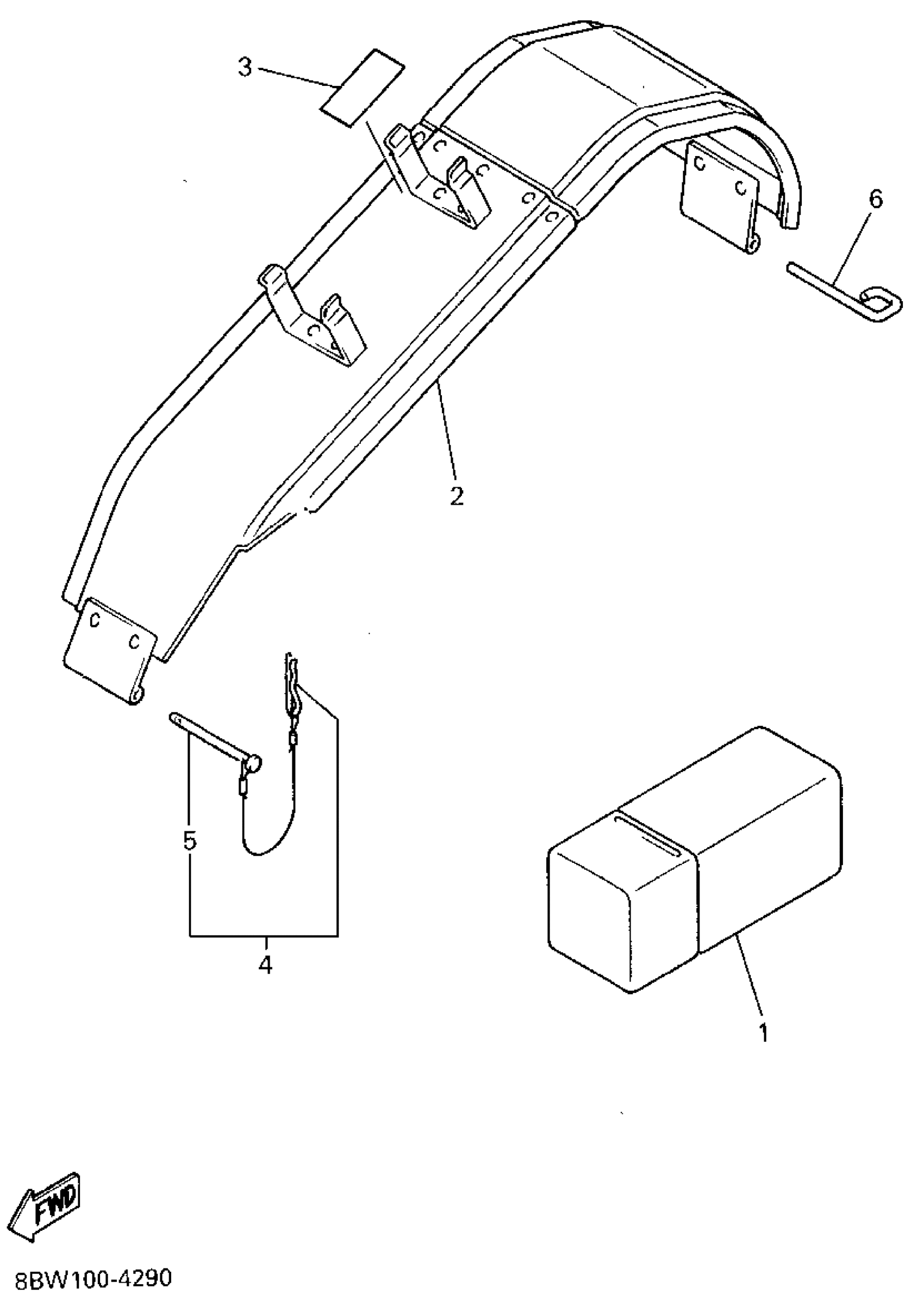 3

6

2

5

4

1

FWD

8BW100-4290