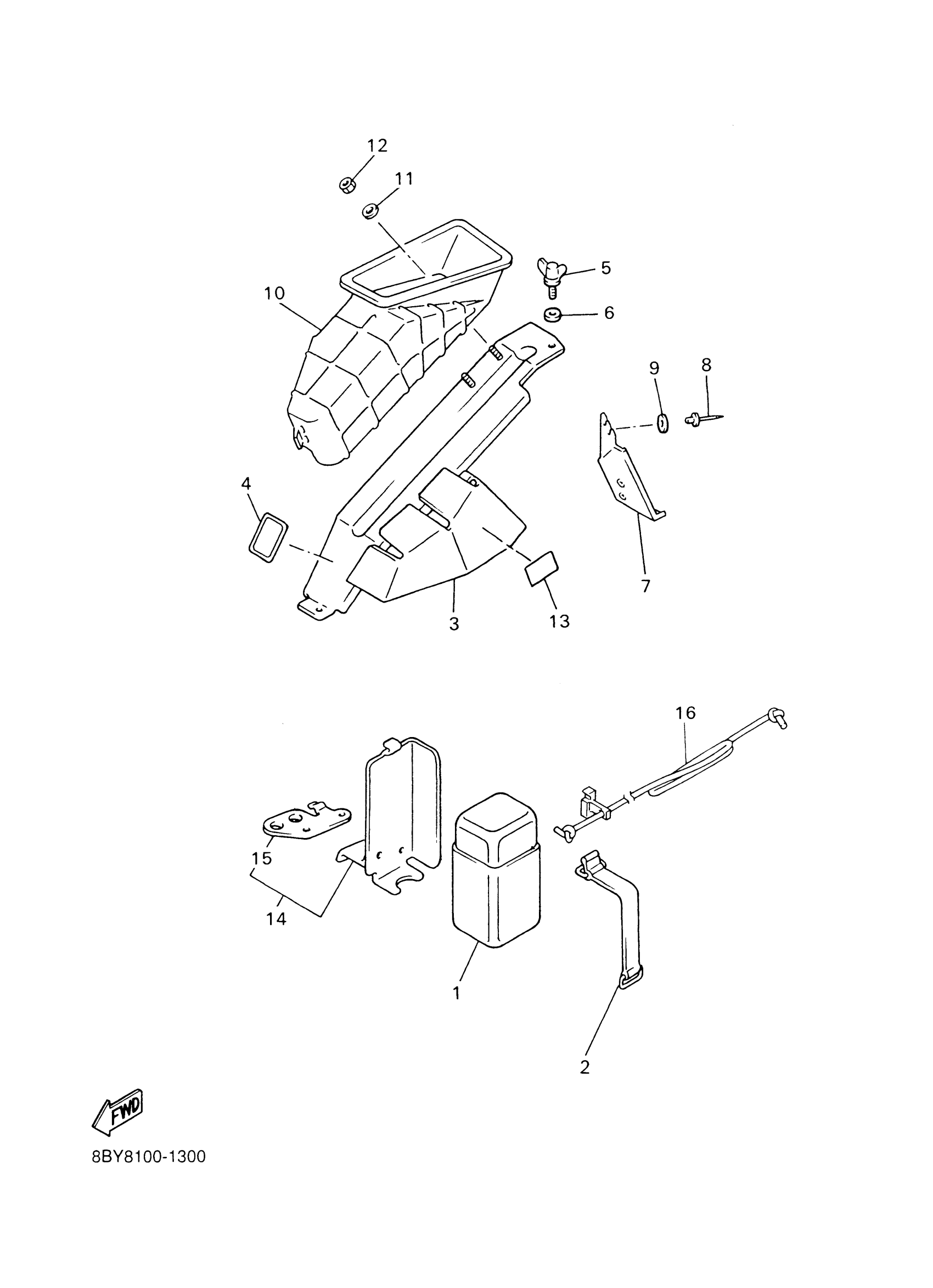 12
11
5
10
6
9
8
4
7
3
13
16
15
14
1
2
FWD
8BY8100-1300