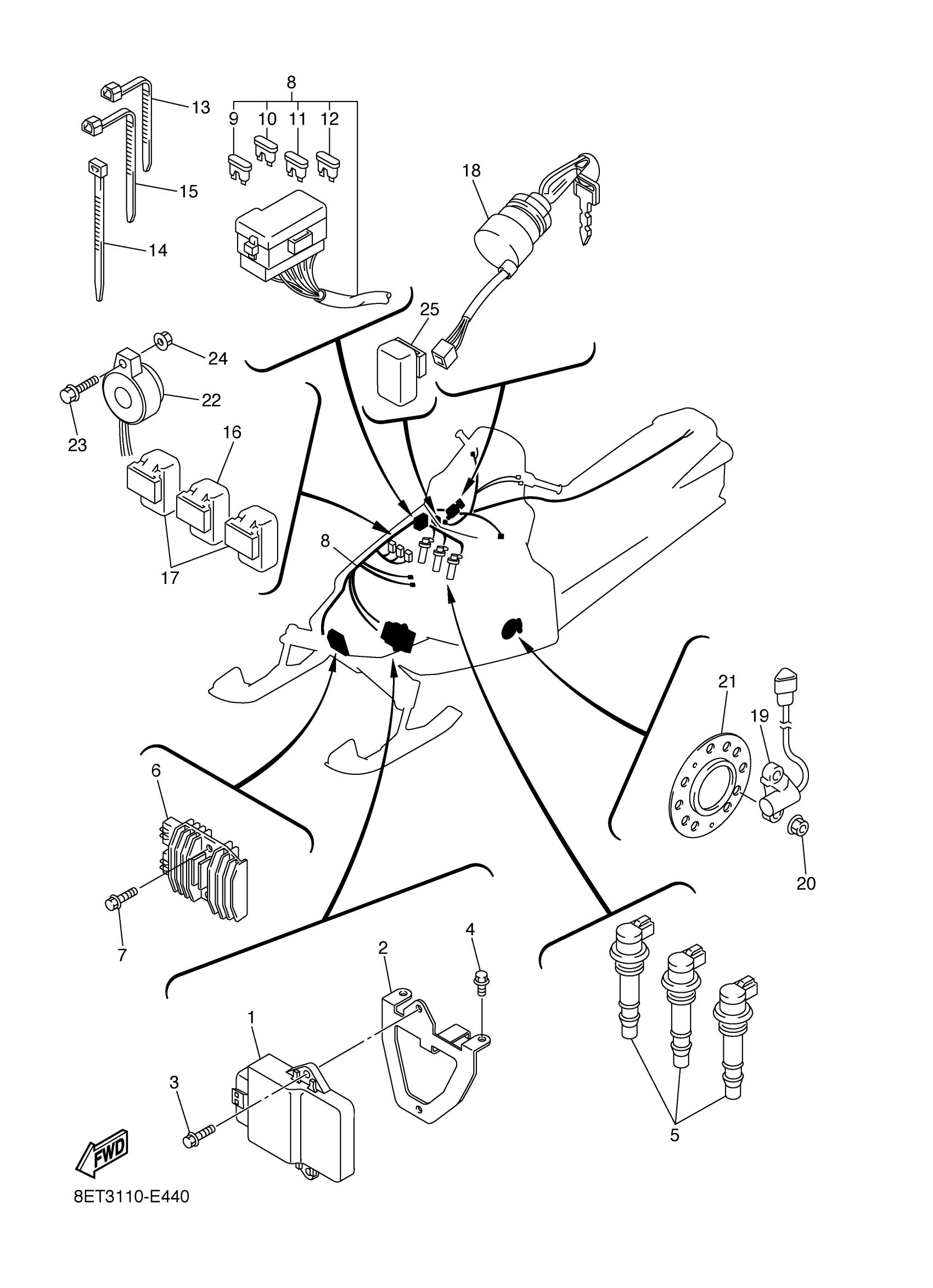 8
9 10 11 12
13
15
14
18
25
24
22
23
16
17
8
21
19
20
6
7
4
2
1
3
5
FWD
8ET3110-E440