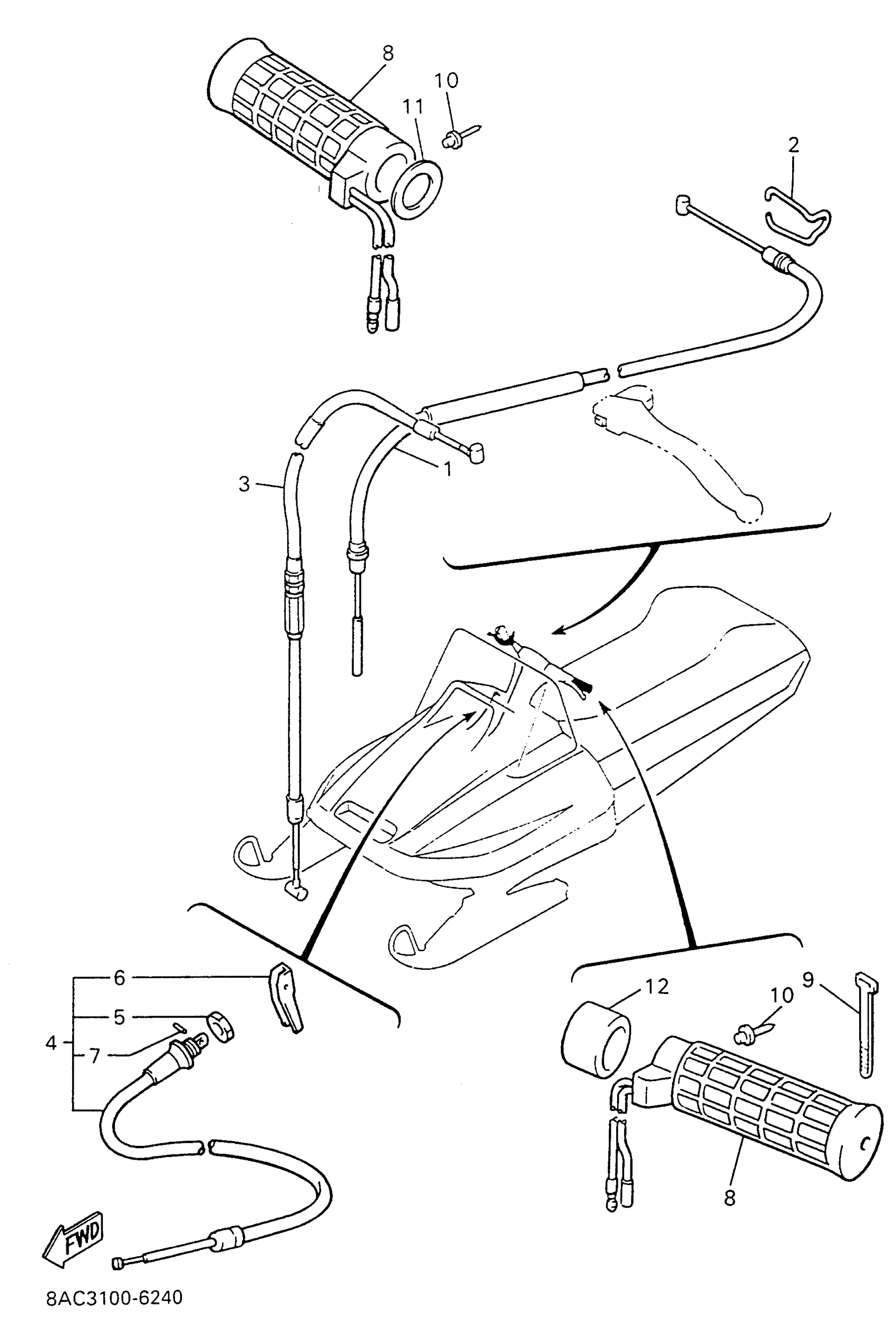 8
10
11
2
1
3
6
5
4
7
12
10
9
8
FWD
8AC3100-6240