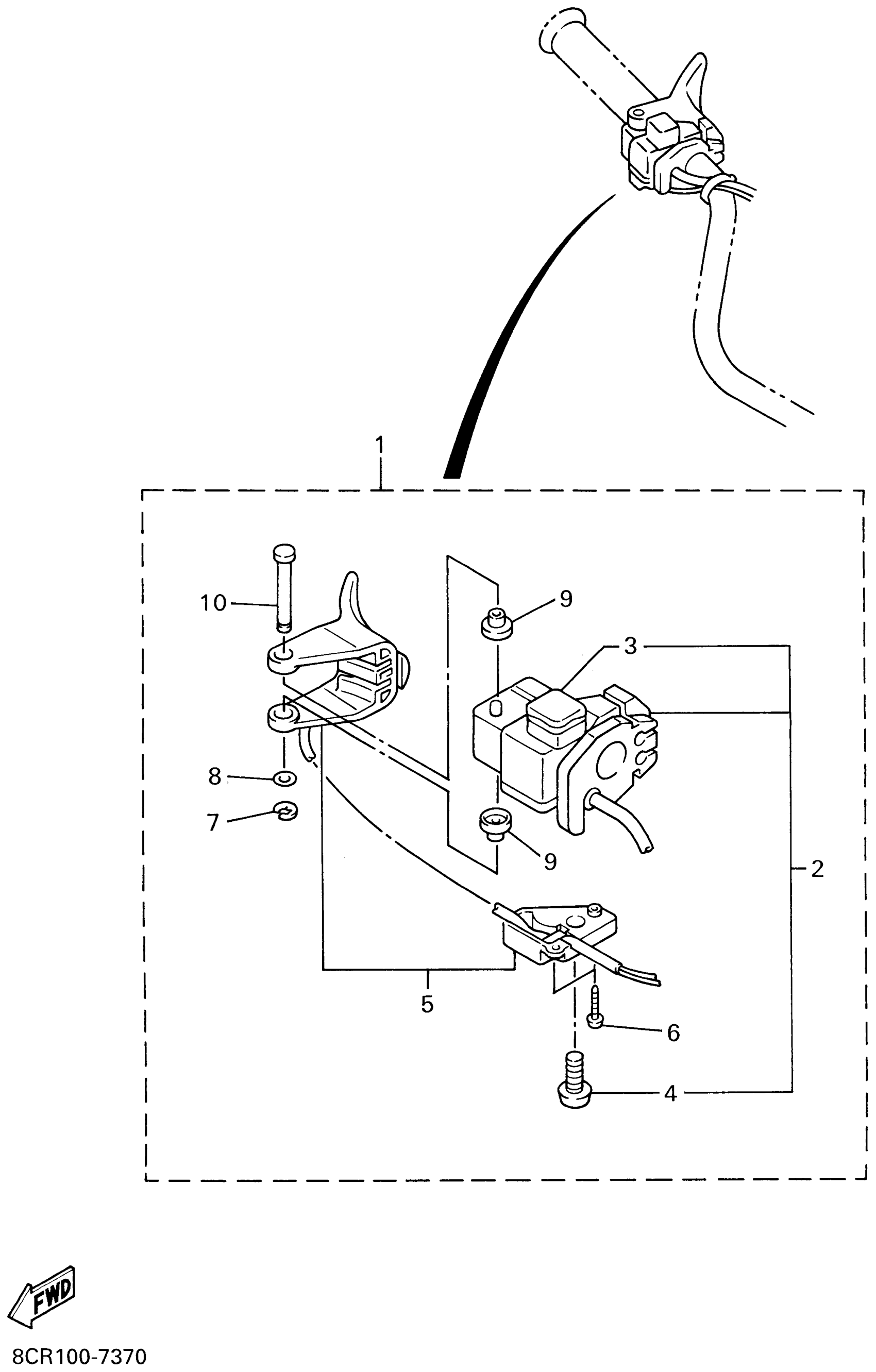 1
10
9
3
8
7
9
2
5
6
4
FWD
8CR100-7370