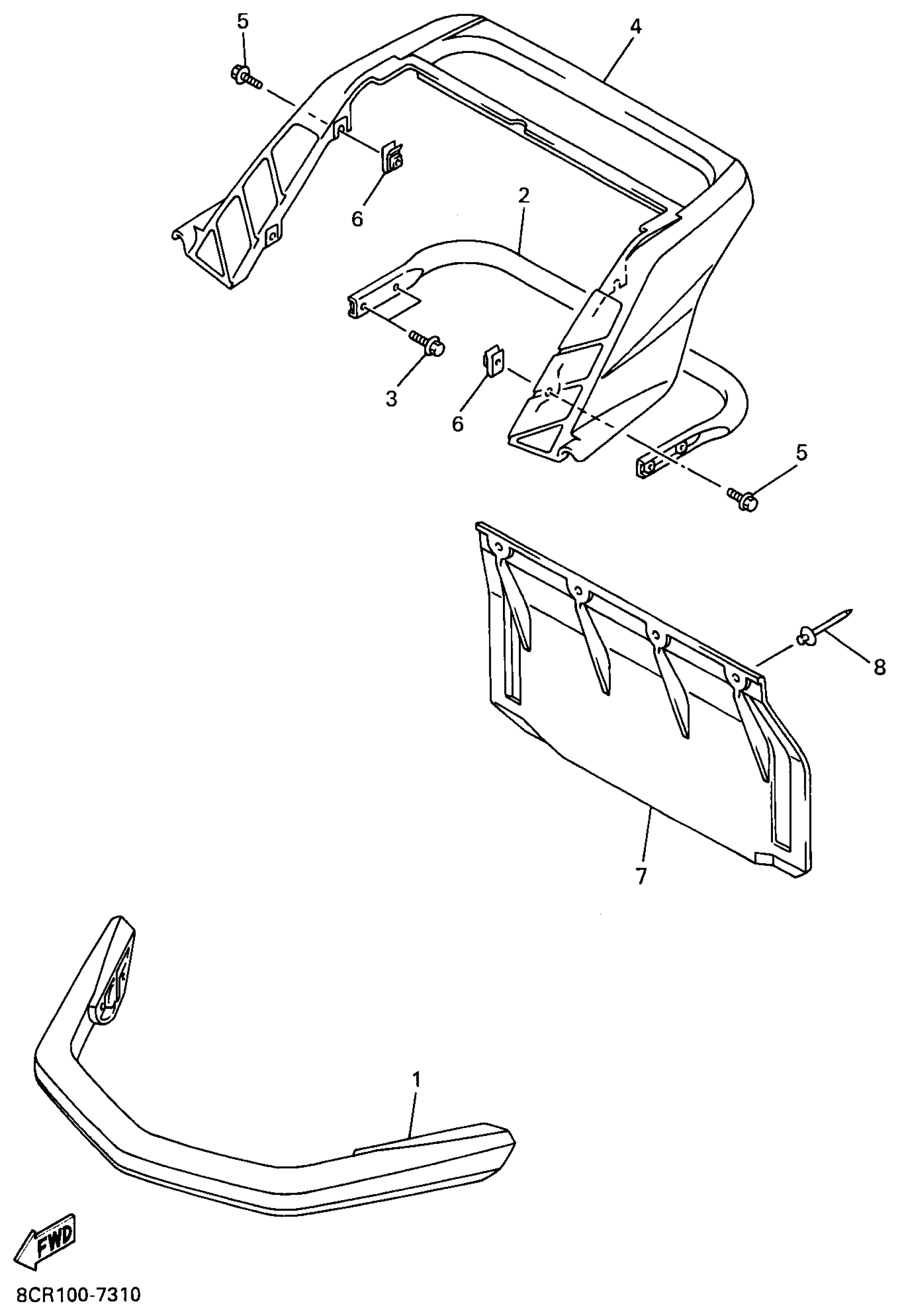 5
4
6
2
3
6
5
8
7
1
FWD
8CR100-7310