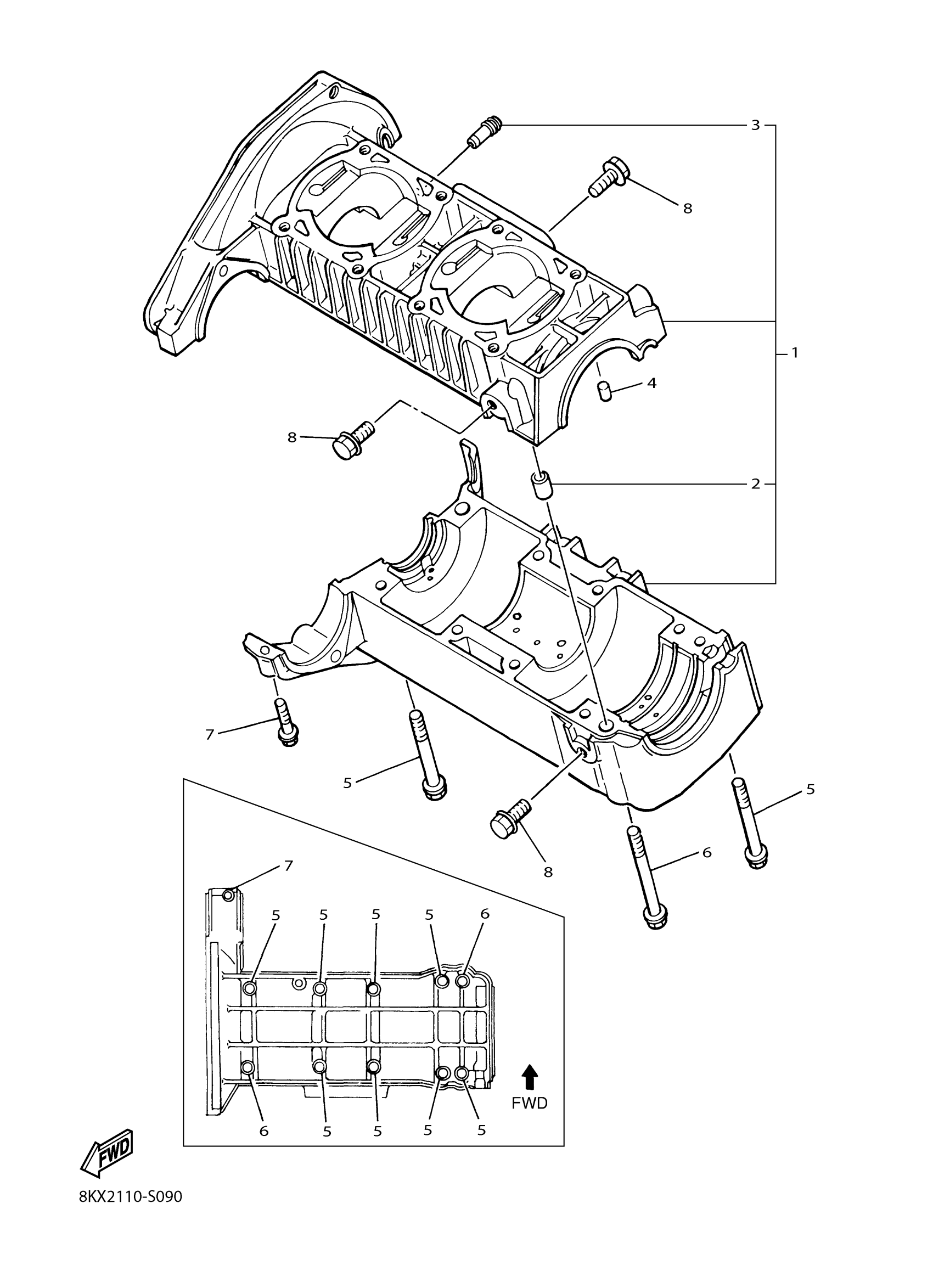 3
8
1
4
8
2
7
5
5
8
6
7
5 5 5 5 6
6 5 5 5 5
FWD
FWD
8KX2110-S090