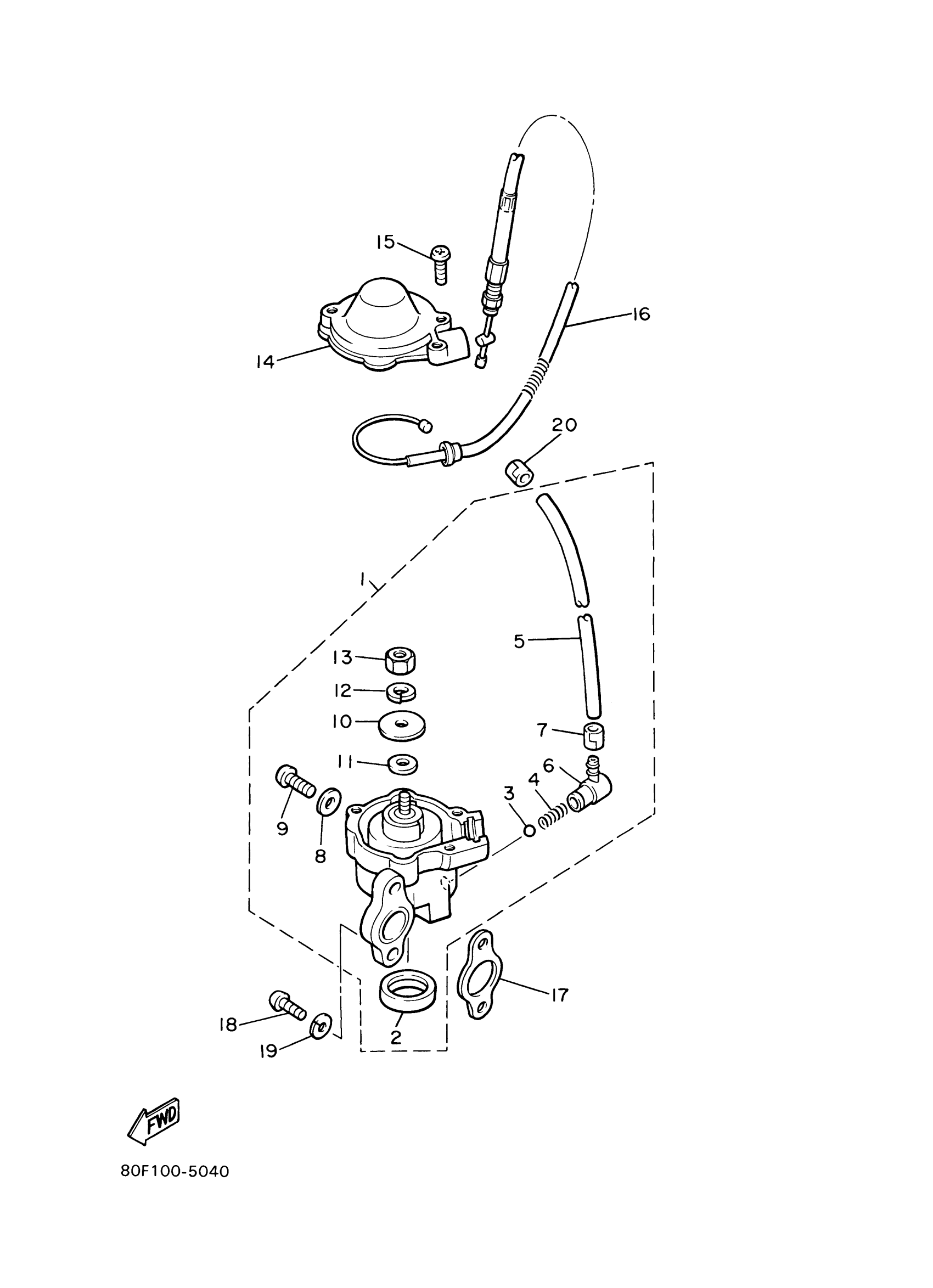 15
16
14
20
1
5
13
12
10
7
11
6
4
3
9
8
17
18
2
19
FWD
80F100-5040