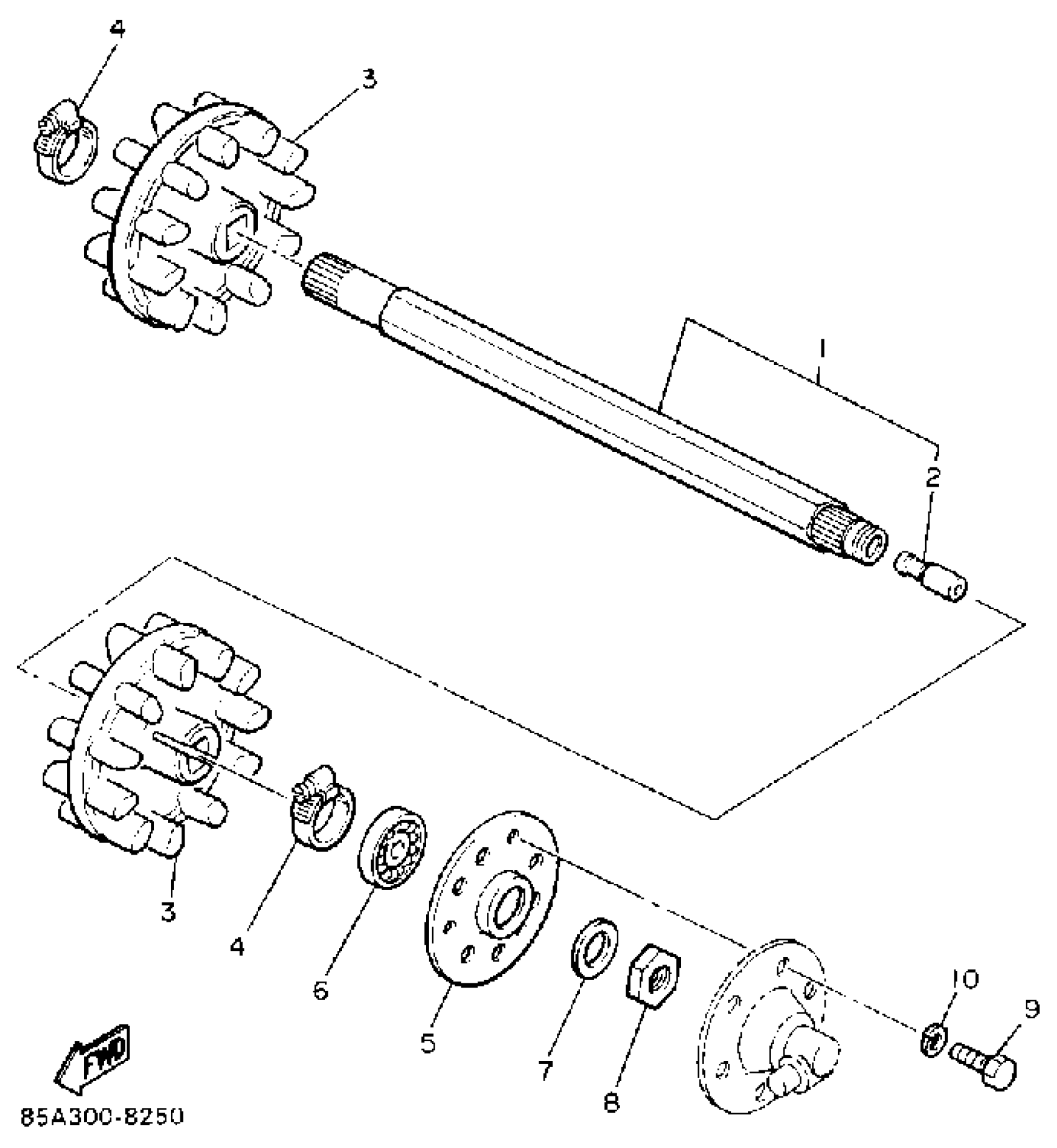 4
3
1
2
3
4
6
5
7
8
10
9
FWD
85A300-8250