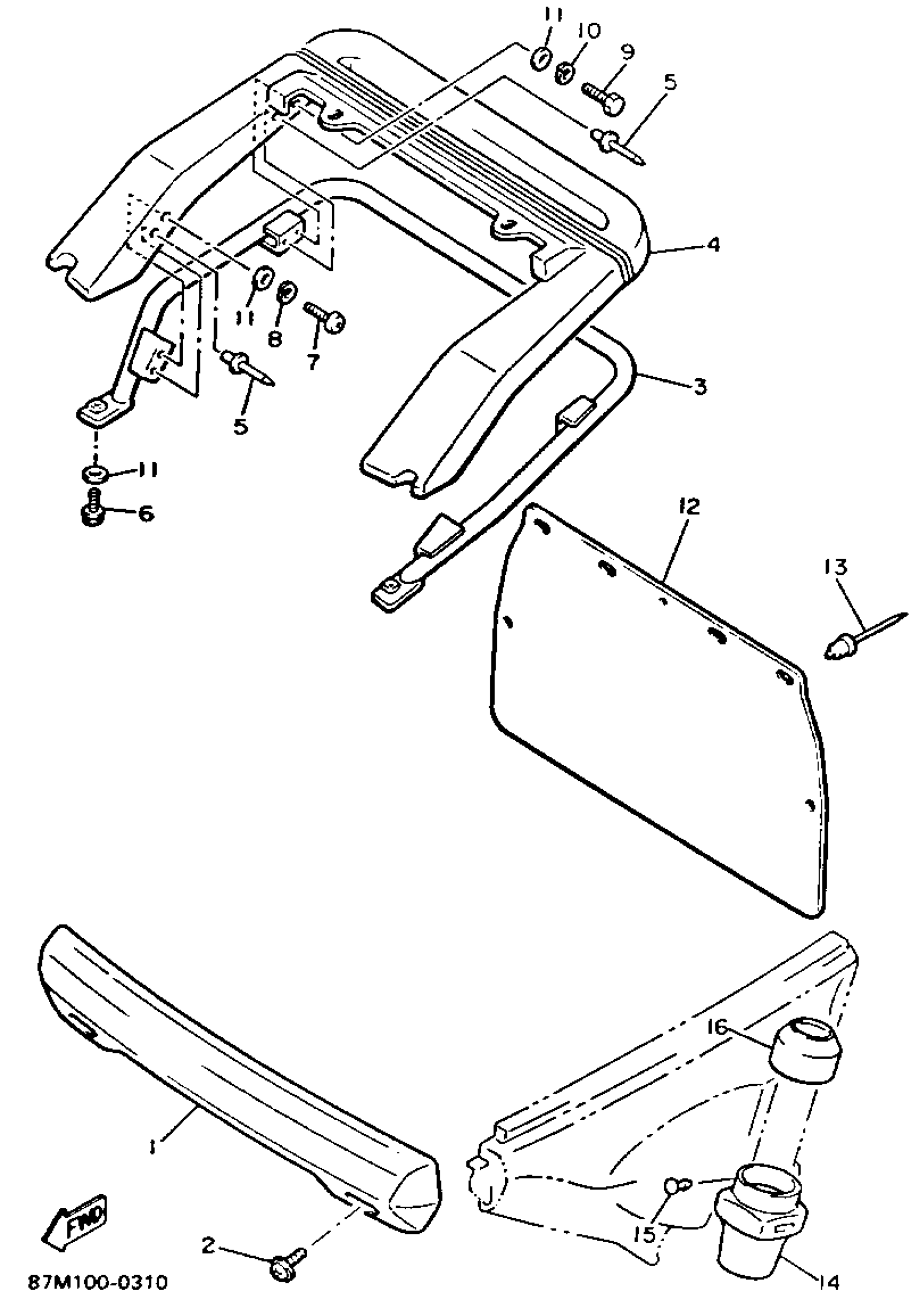 11
10
9
5
4
11
8
7
3
5
11
6
12
13
16
1
FWD
2
15
14
87M100-0310