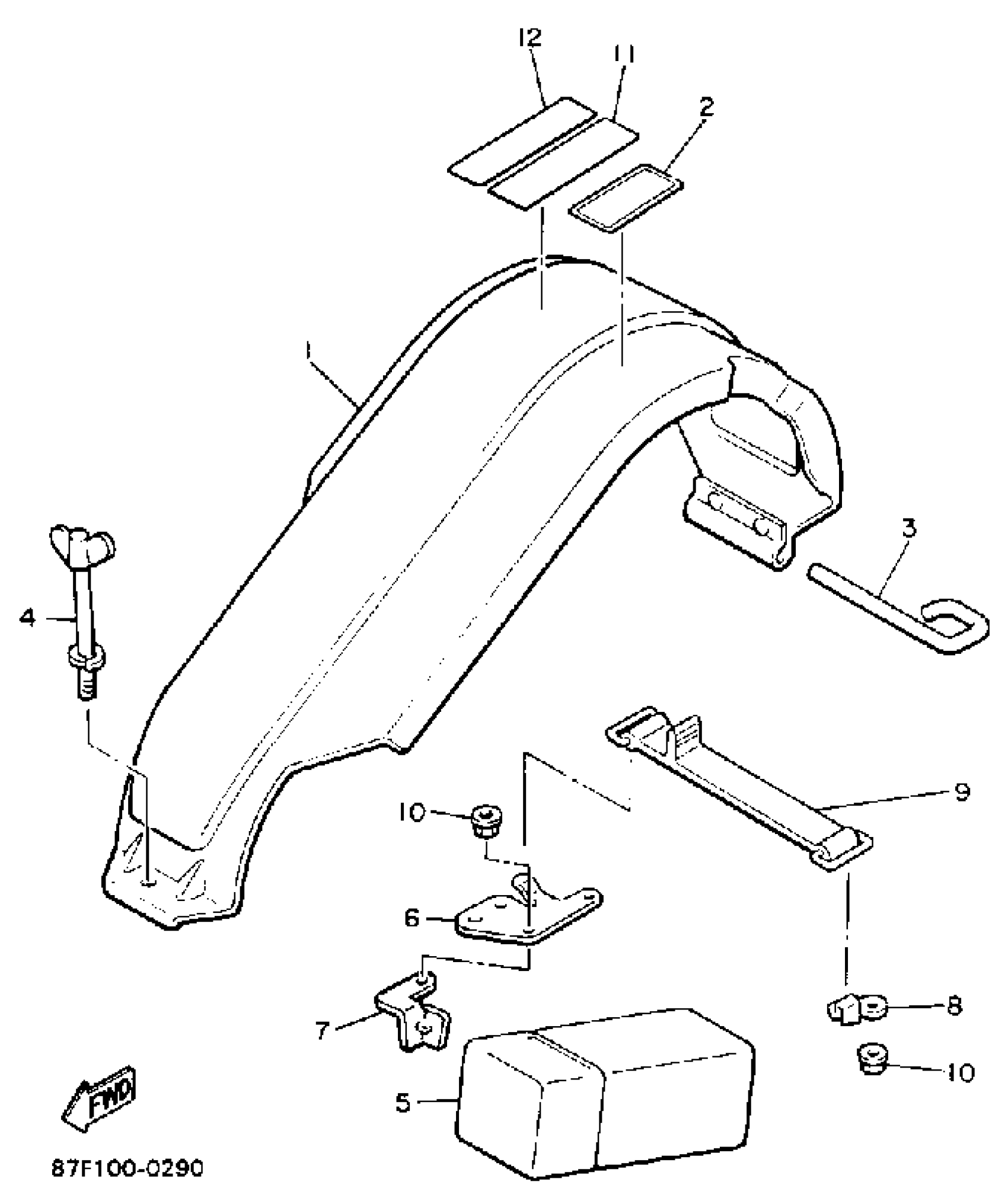 12
11
2
1
3
4
9
10
6
8
7
10
5
FWD
87F100-0290