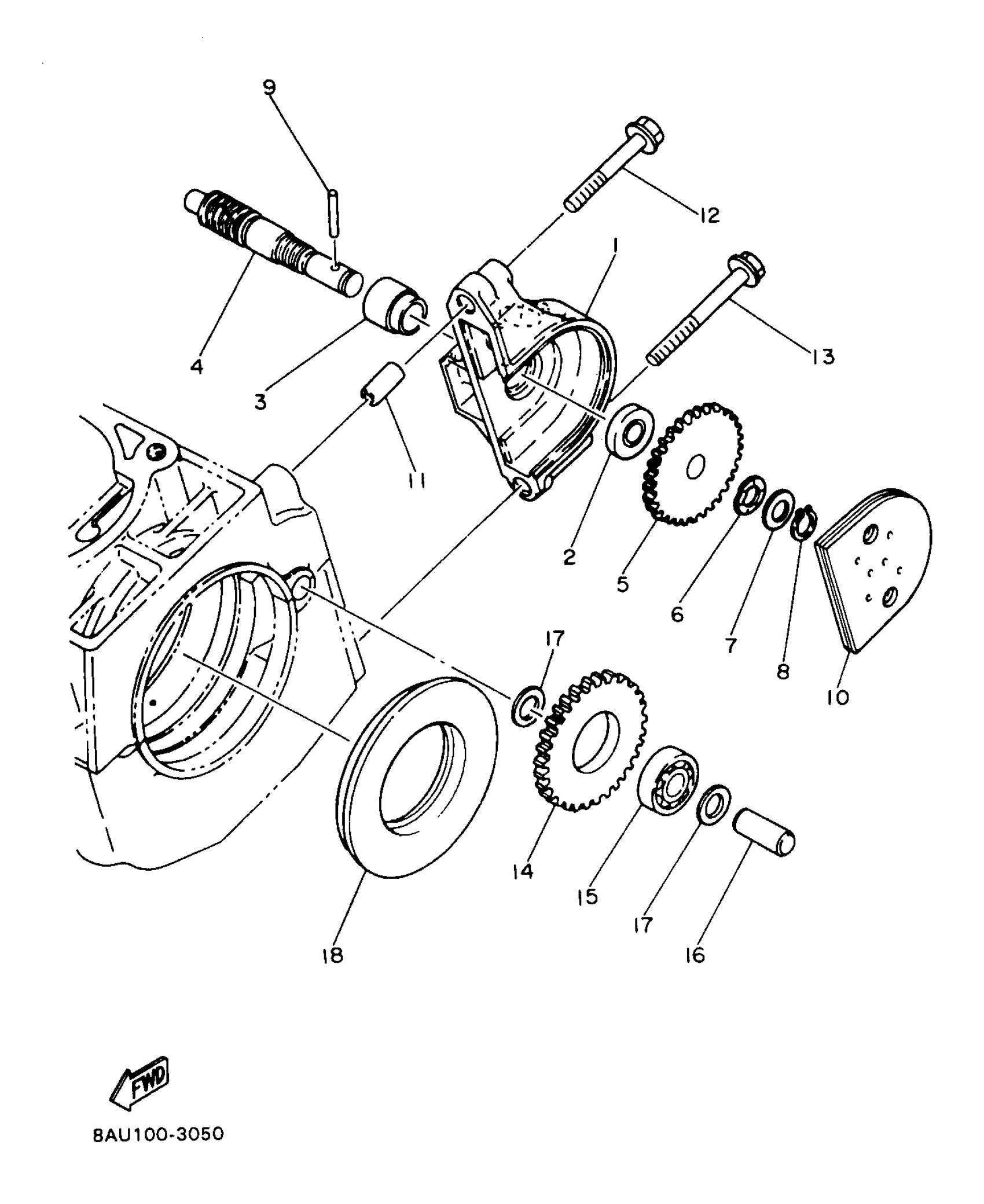 9
12
1
13
4
3
11
2
5
6
7
8
10
17
14
15
17
16
18
FWD
8AU100-3050