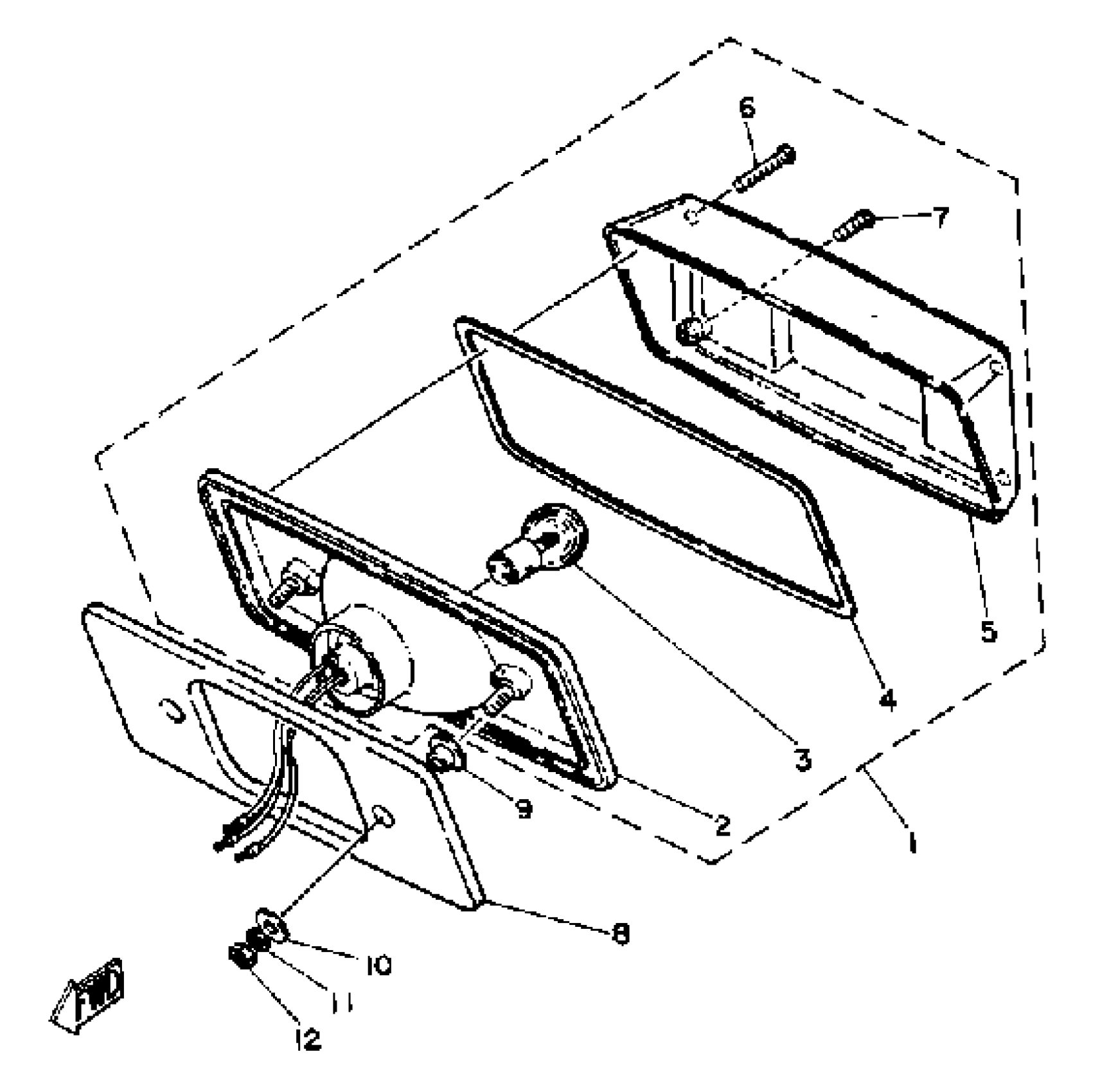 6
7
5
4
3
2
1
9
8
10
11
12
FWD