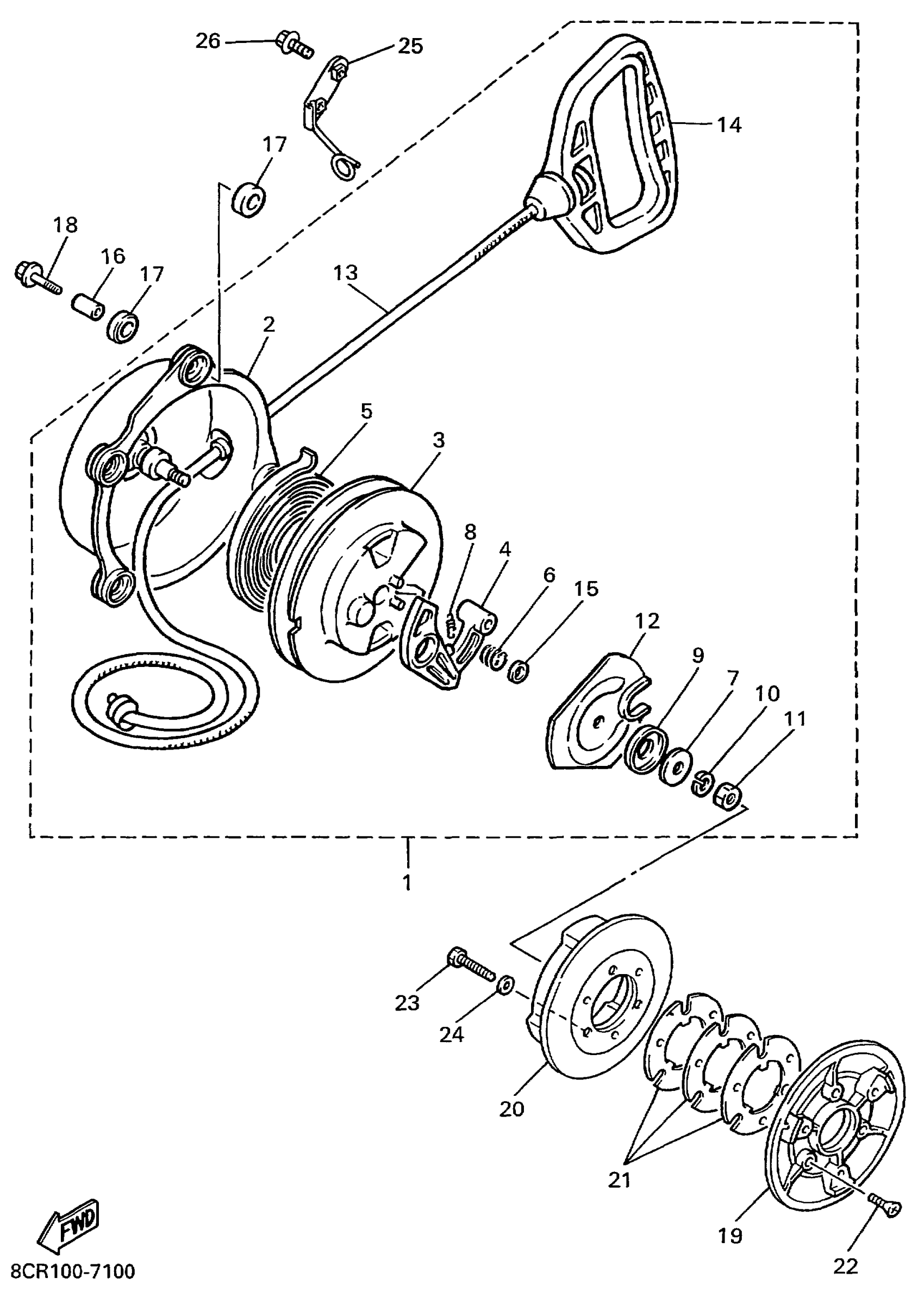 26
25
14
17
18
16
17
13
2
5
3
8
4
6
15
12
9
7
10
11
1
23
24
20
21
19
22
FWD
8CR100-7100