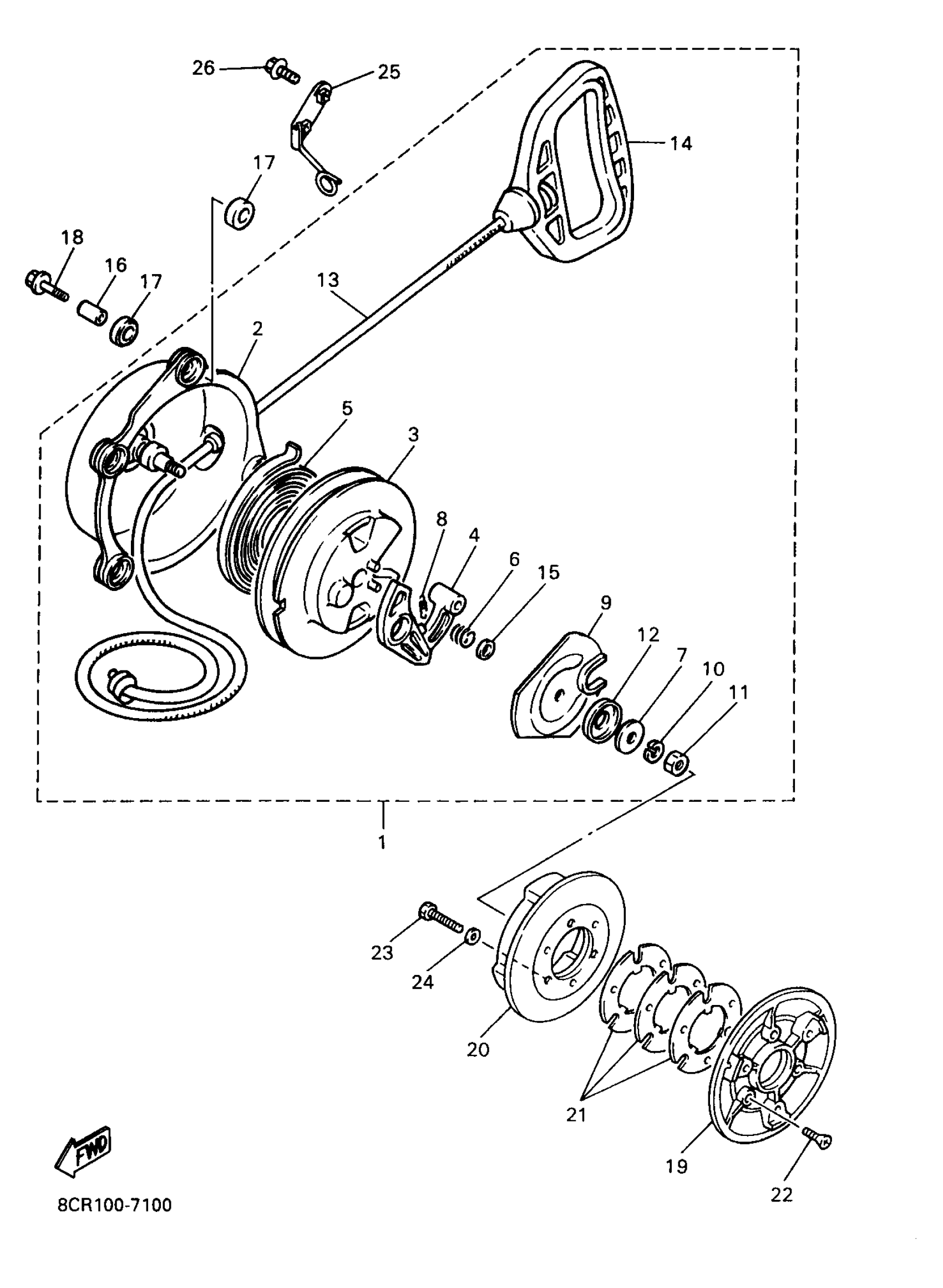 26
25
14
17
18
16
17
13
2
5
3
8
4
6
15
9
12
7
10
11
1
23
24
20
21
19
22
FWD
8CR100-7100