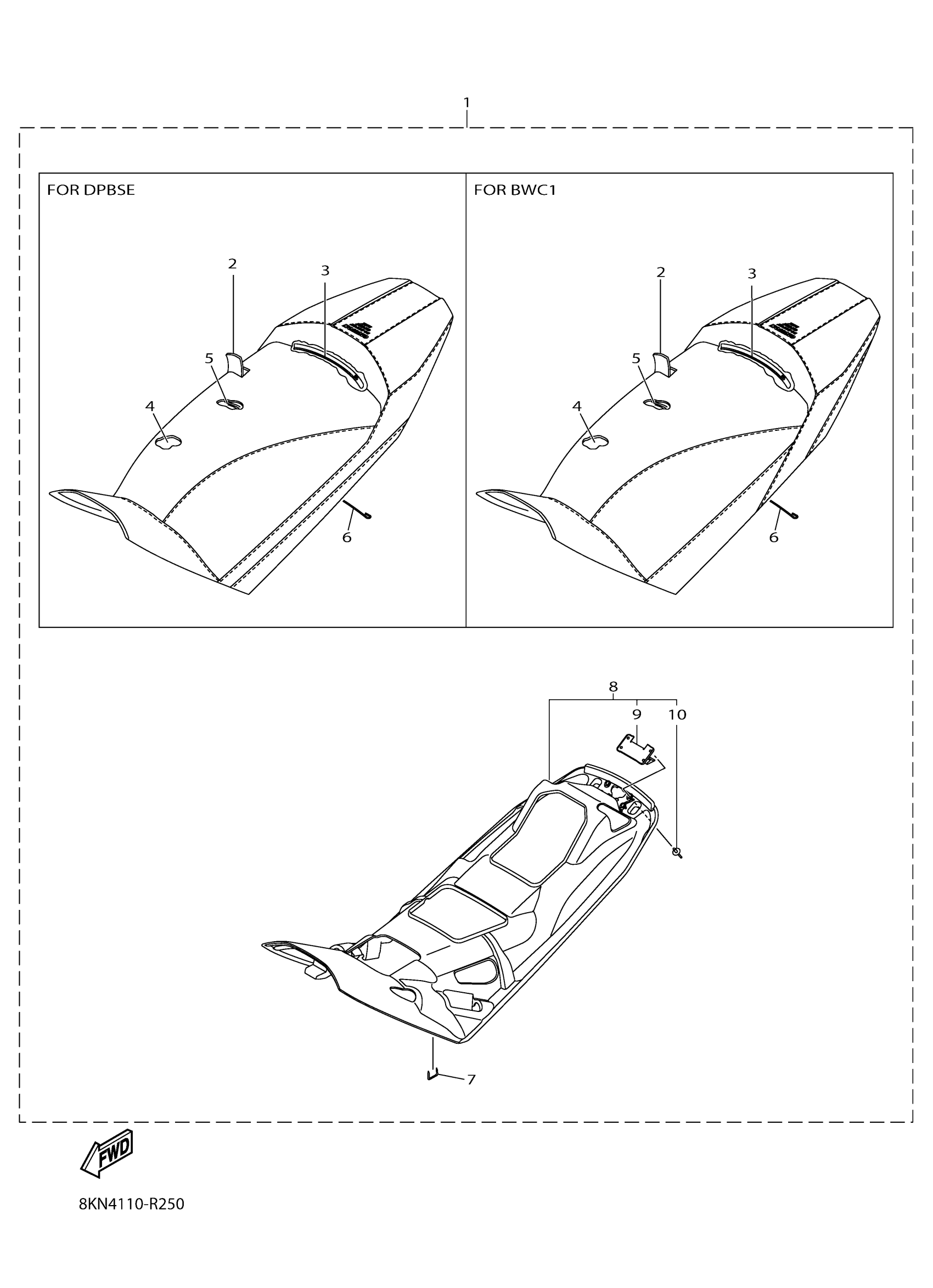 1

FOR DPBSE

2
3
5
4
6

FOR BWC1

2
3
5
4
6

8
9
10

7

FWD

8KN4110-R250