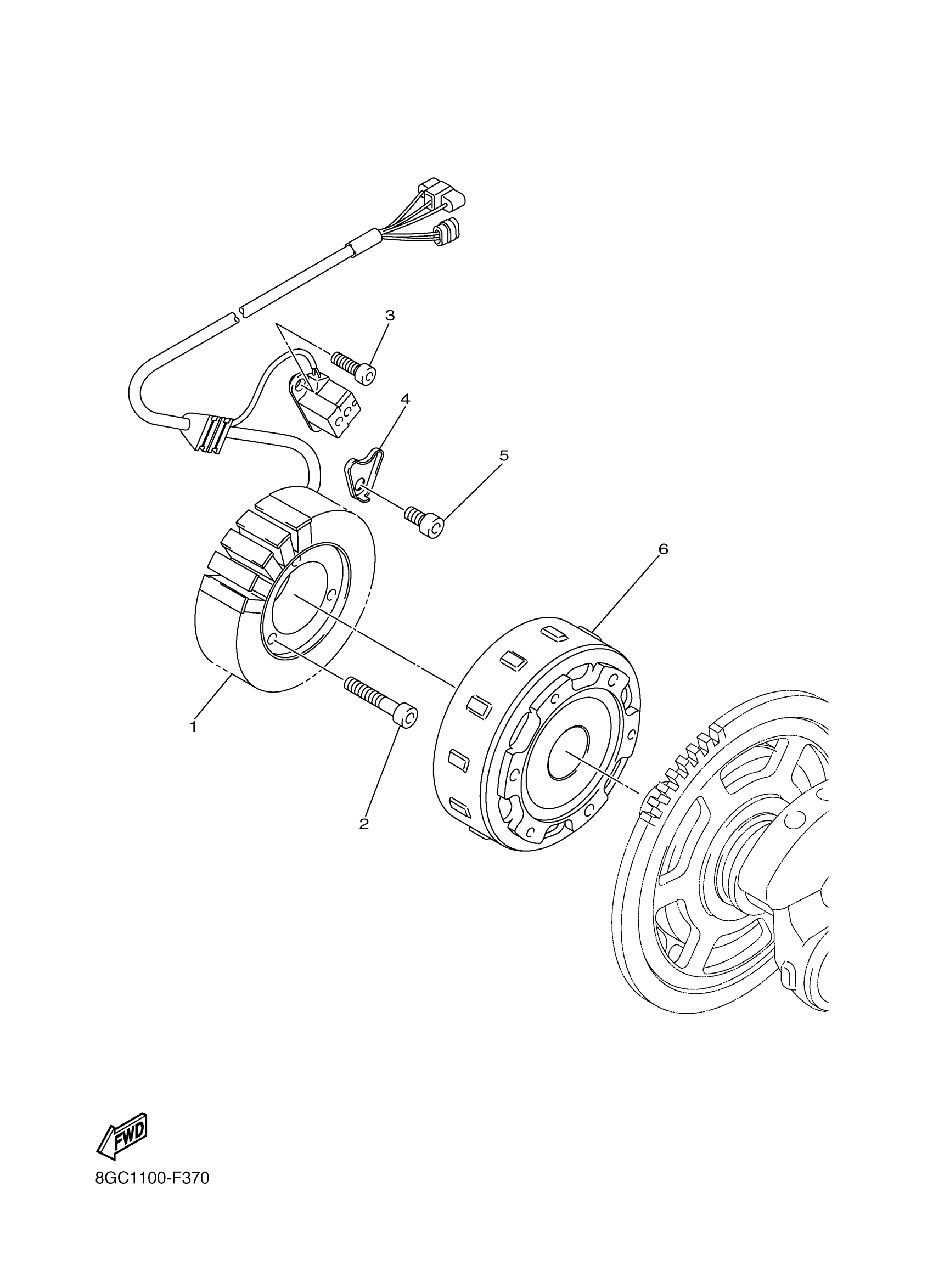 3

4

5

6

1

2

FWD

8GC1100-F370