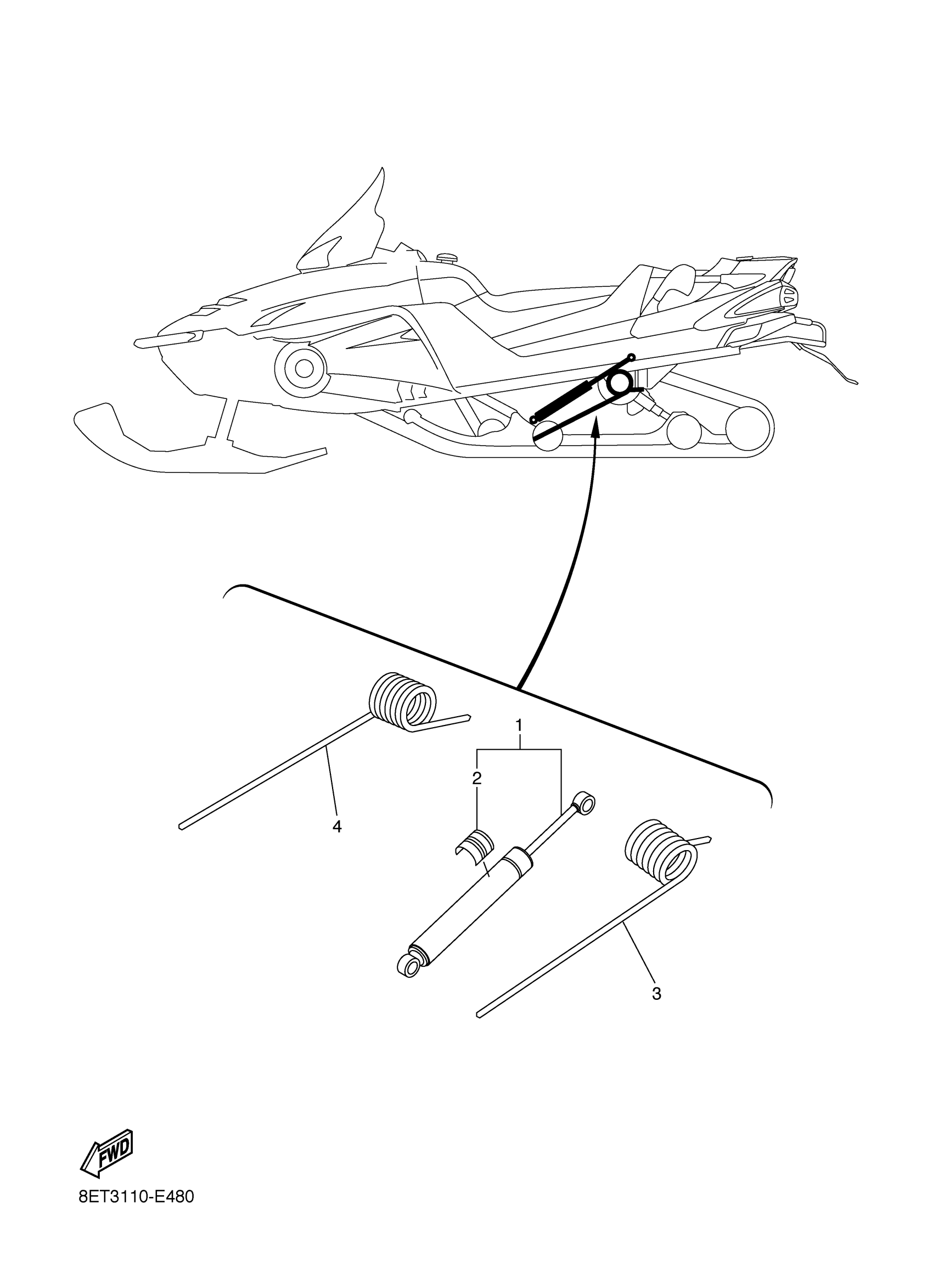 1
2
4
3
FWD
8ET3110-E480