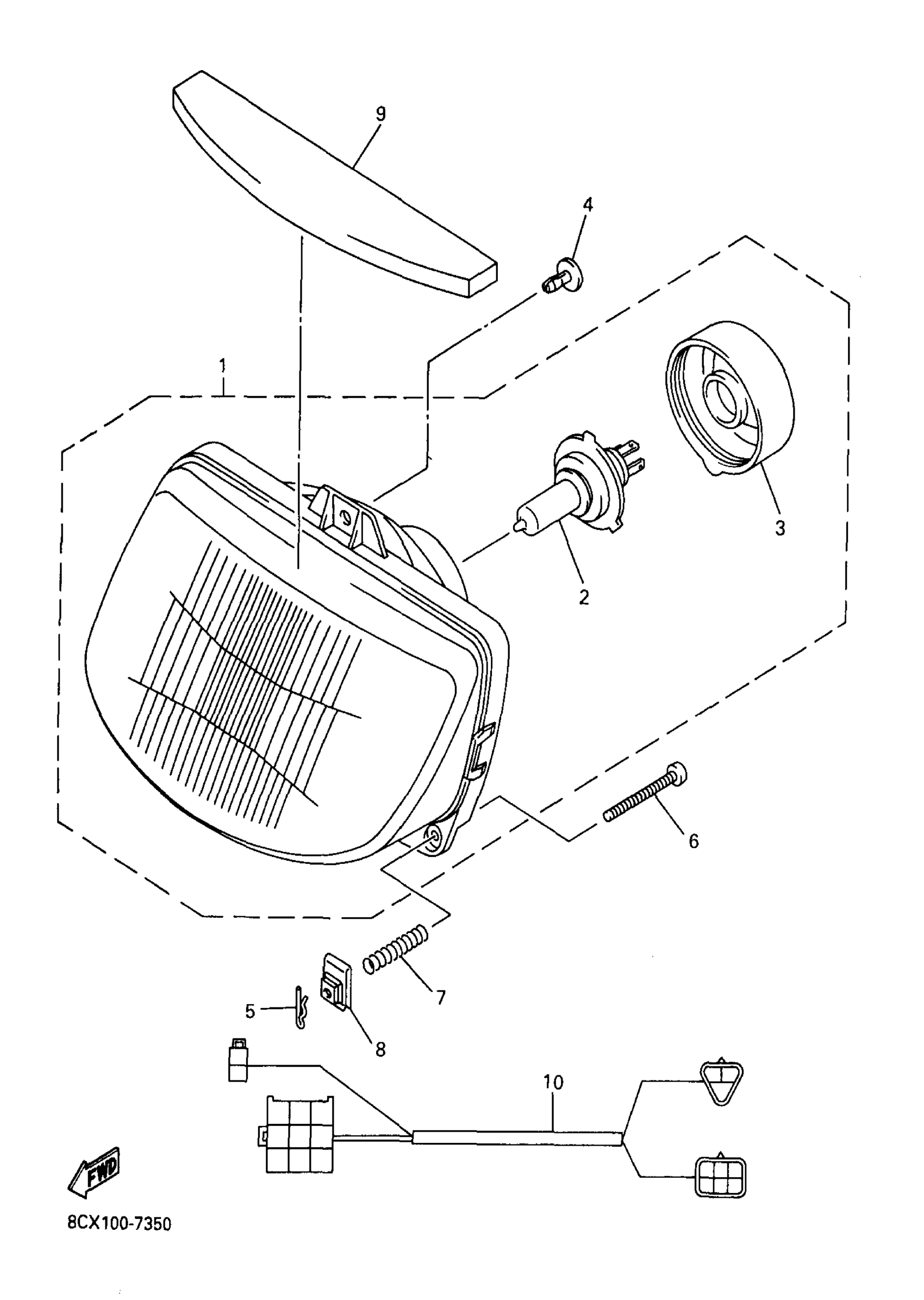 9
4
1
3
2
6
7
5
8
10
FWD
8CX100-7350