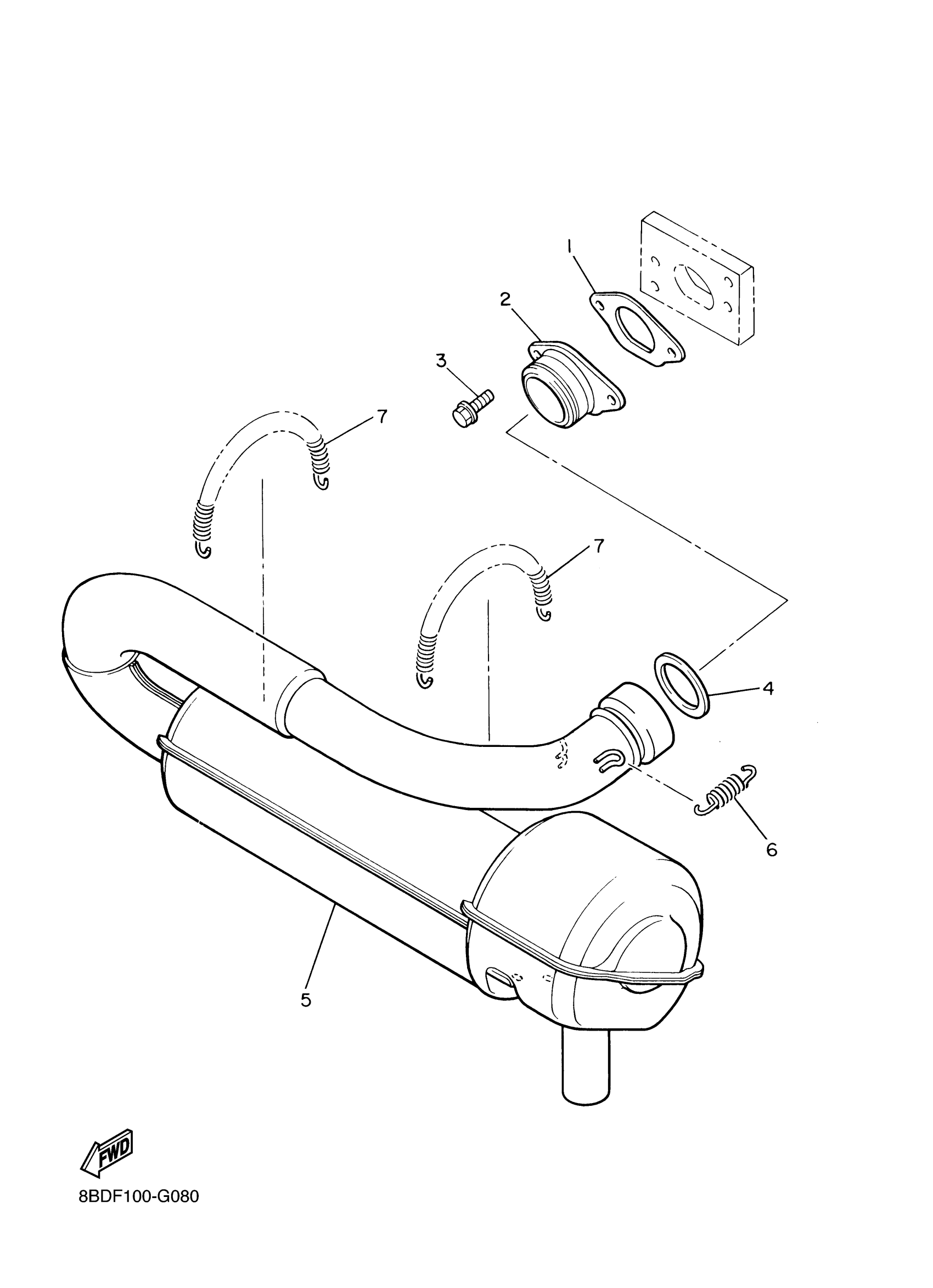 1
2
3
7
7
4
6
5
FWD
8BDF100-G080