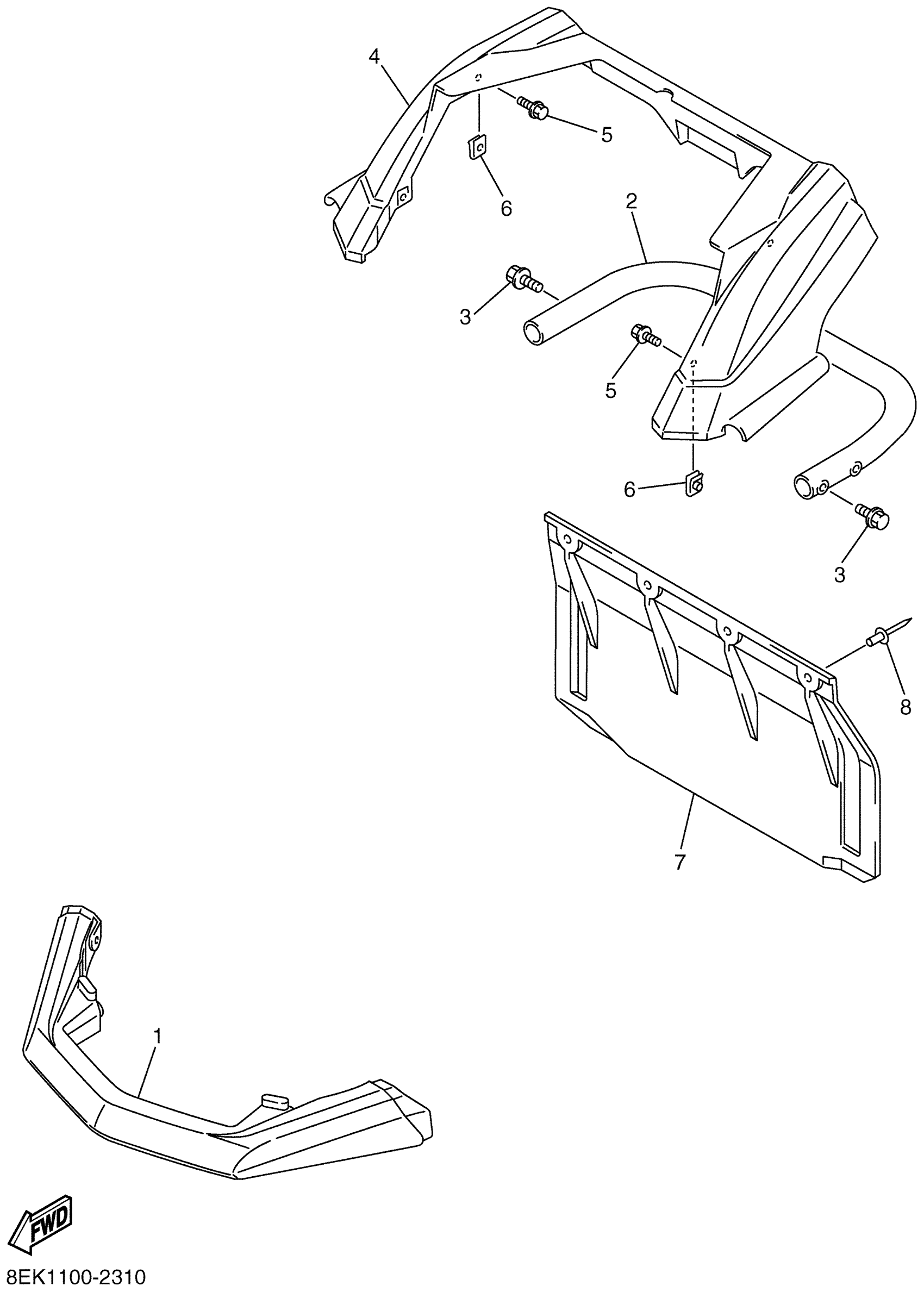 4
5
6
2
3
5
6
3
8
7
1
FWD
8EK1100-2310