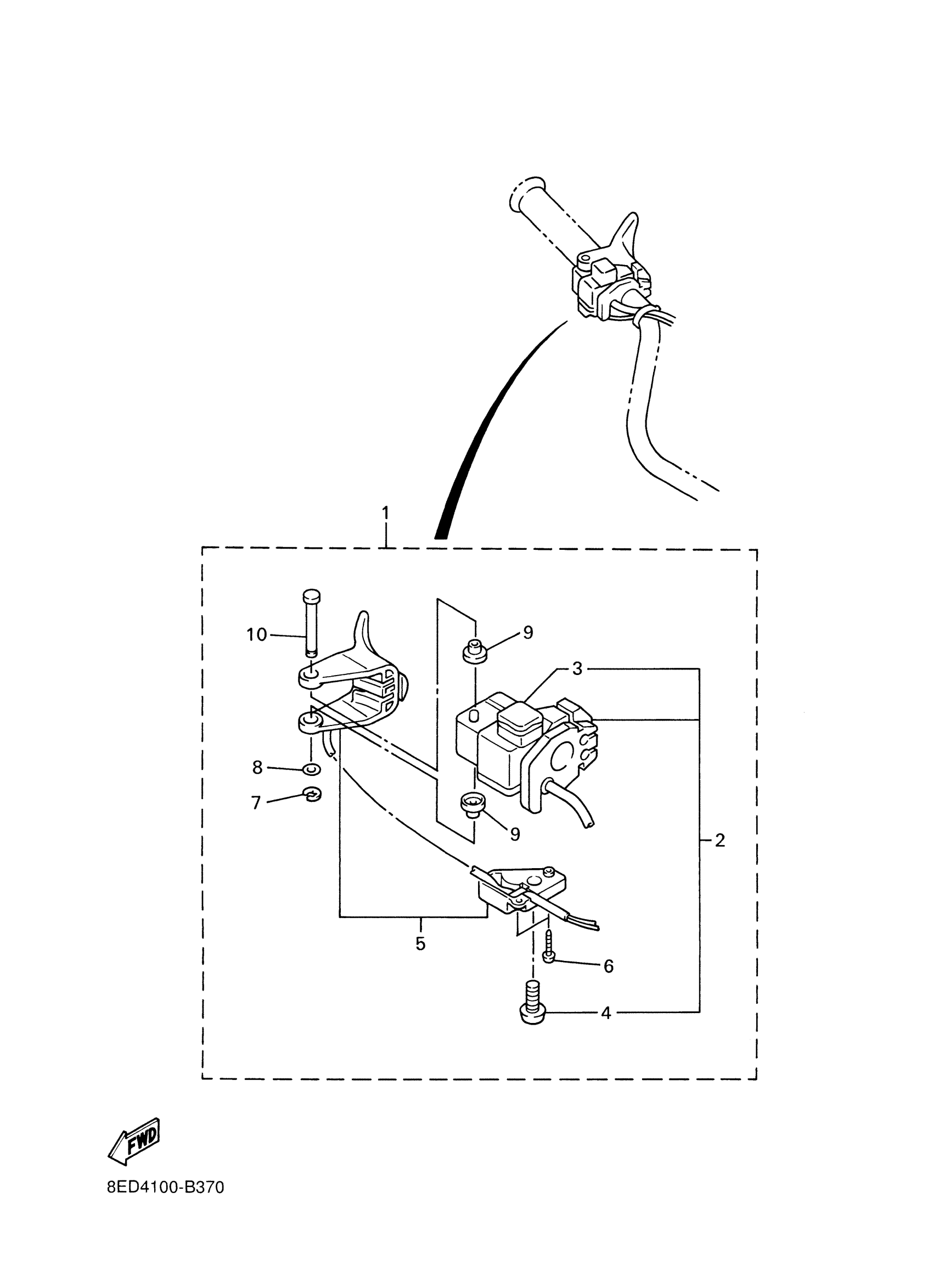 1
10
9
3
8
7
9
2
5
6
4
FWD
8ED4100-B370