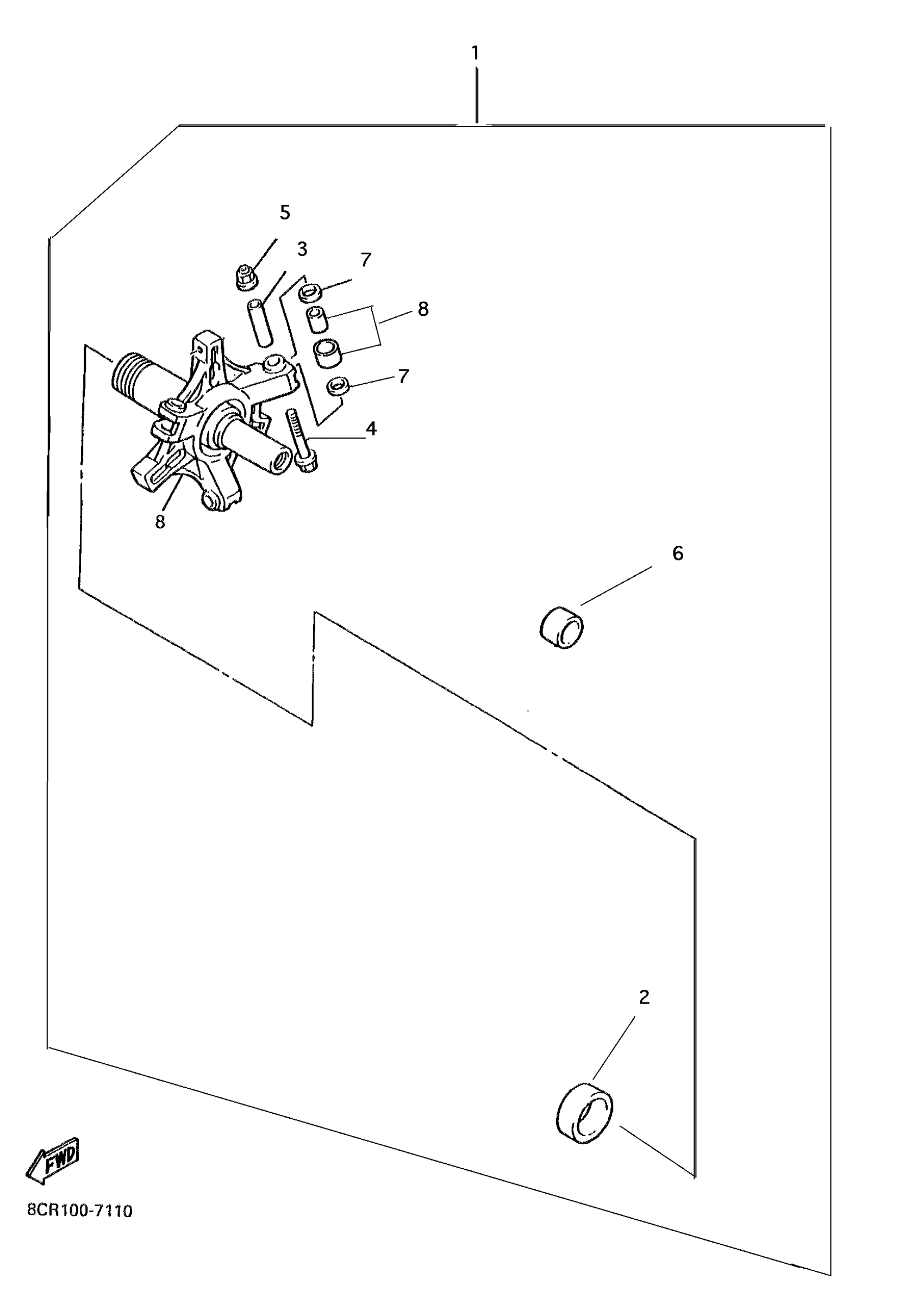 1
5
3
7
8
7
4
8
6
2
FWD
8CR100-7110