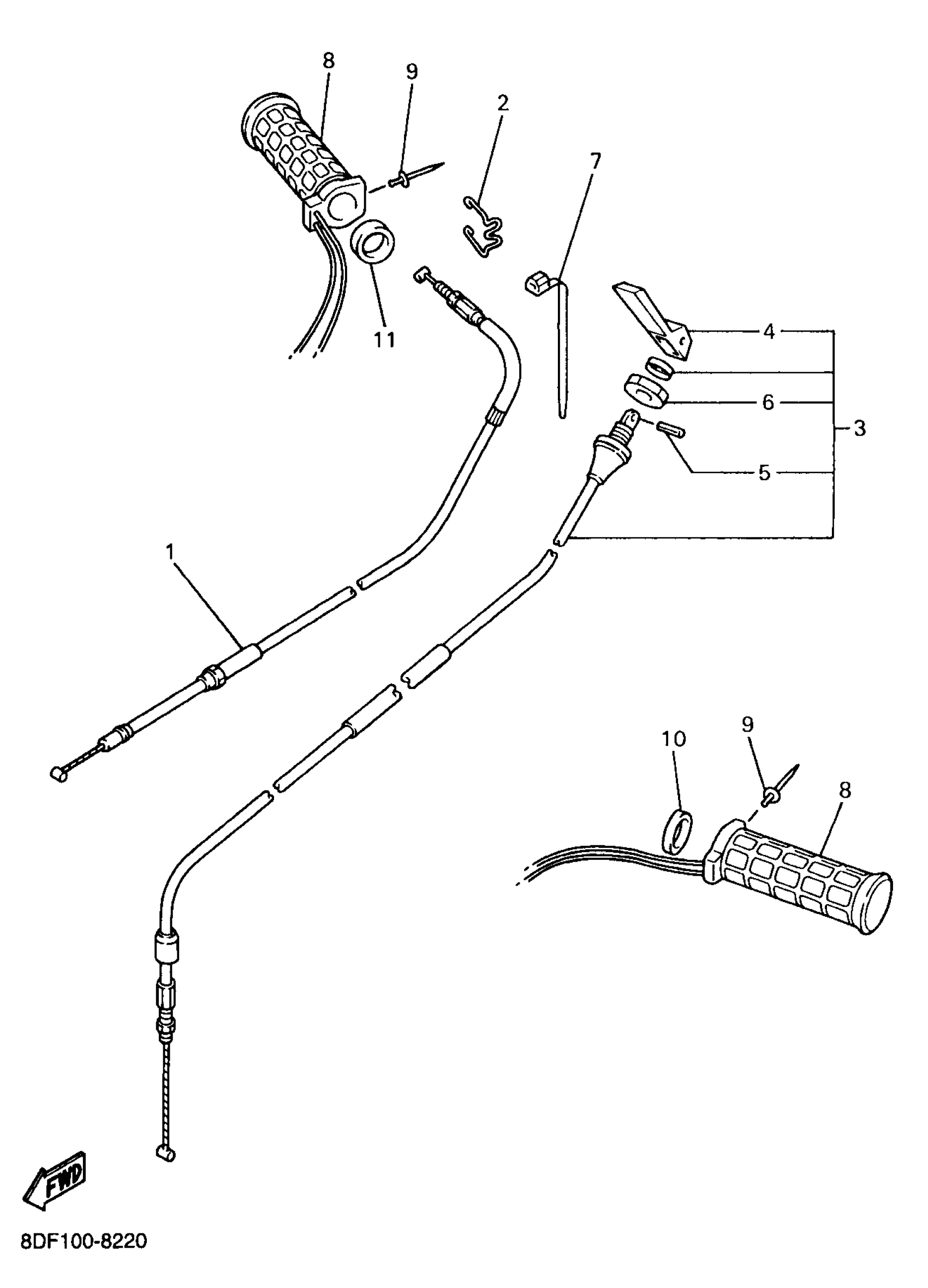 8
9
2
7
11
4
6
3
5
1
10
9
8
FWD
8DF100-8220