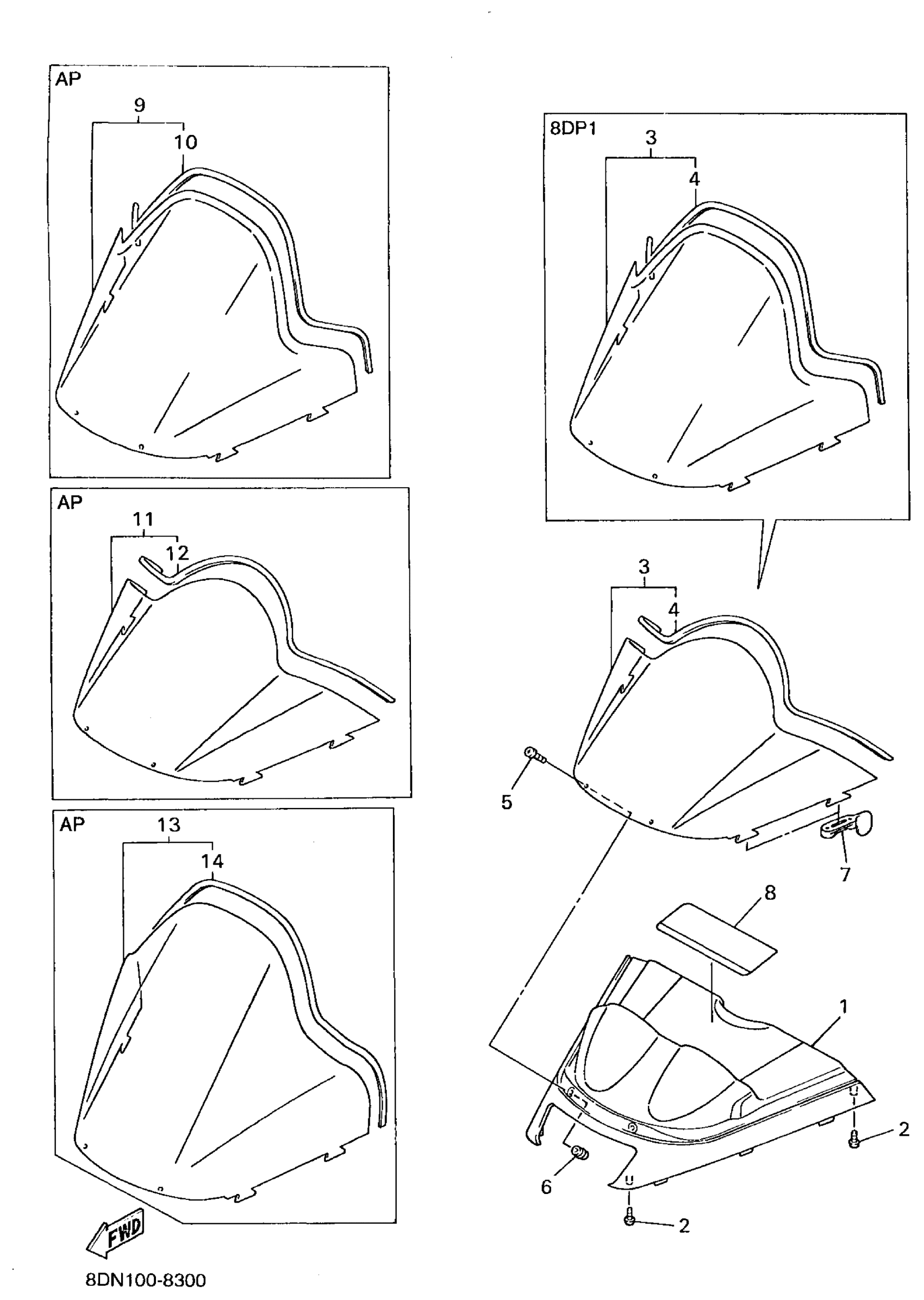 AP
9
10
AP
11
12
AP
13
14
FWD
8DN100-8300
8DP1
3
4
3
4
5
7
8
1
2
6
2