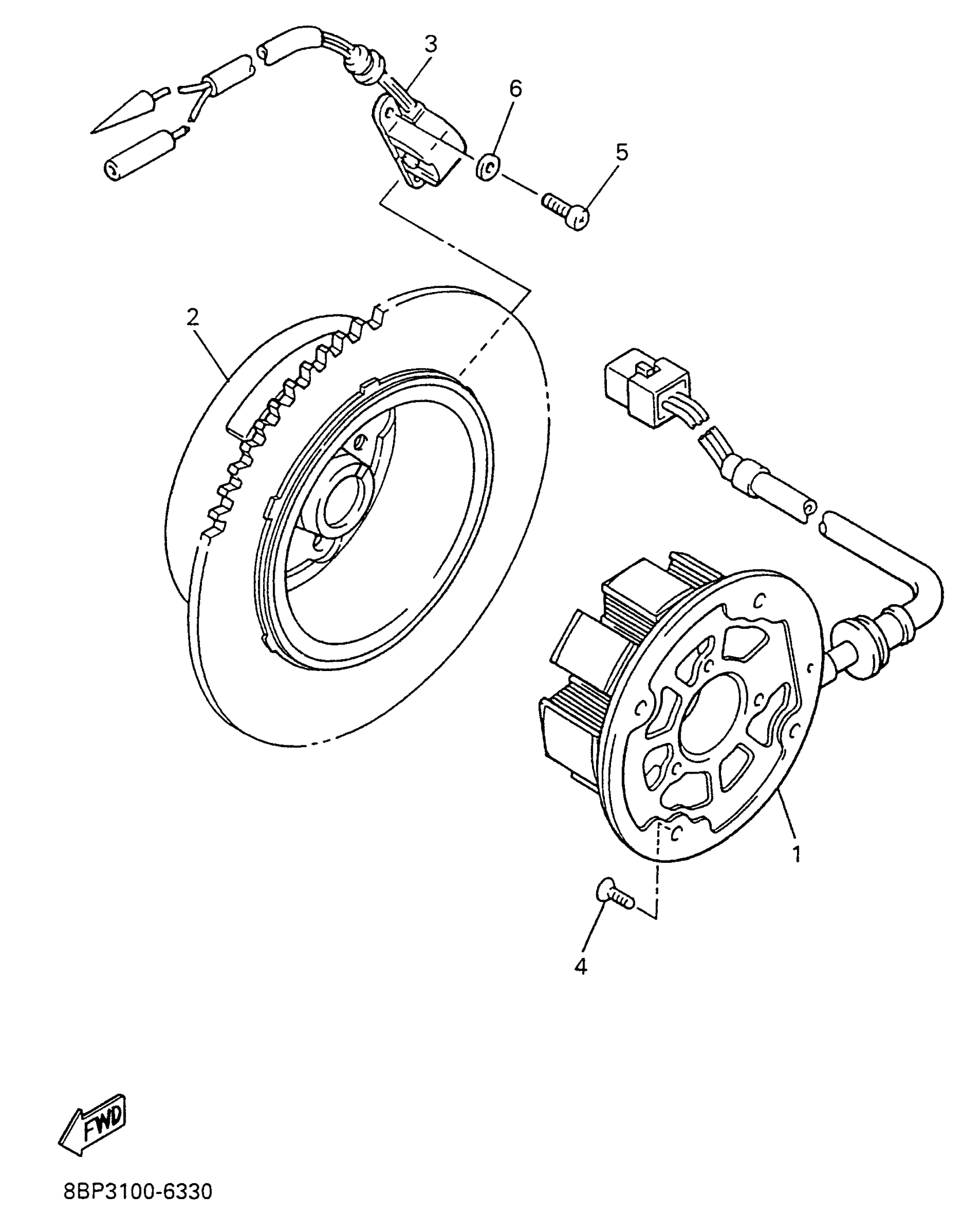 3
6
5
2
1
4
FWD
8BP3100-6330