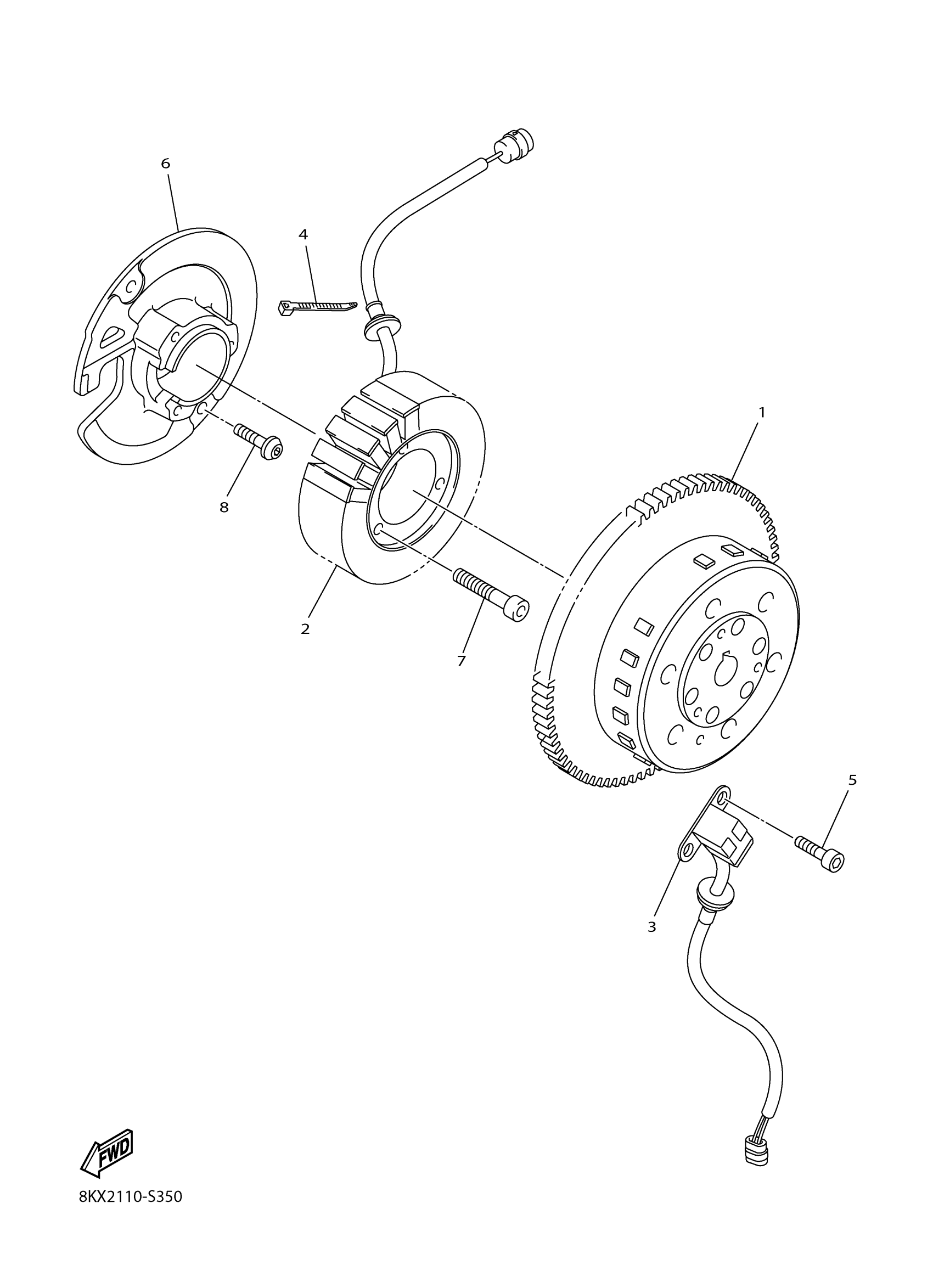 6

4

1

8

2

7

5

3

FWD

8KX2110-S350