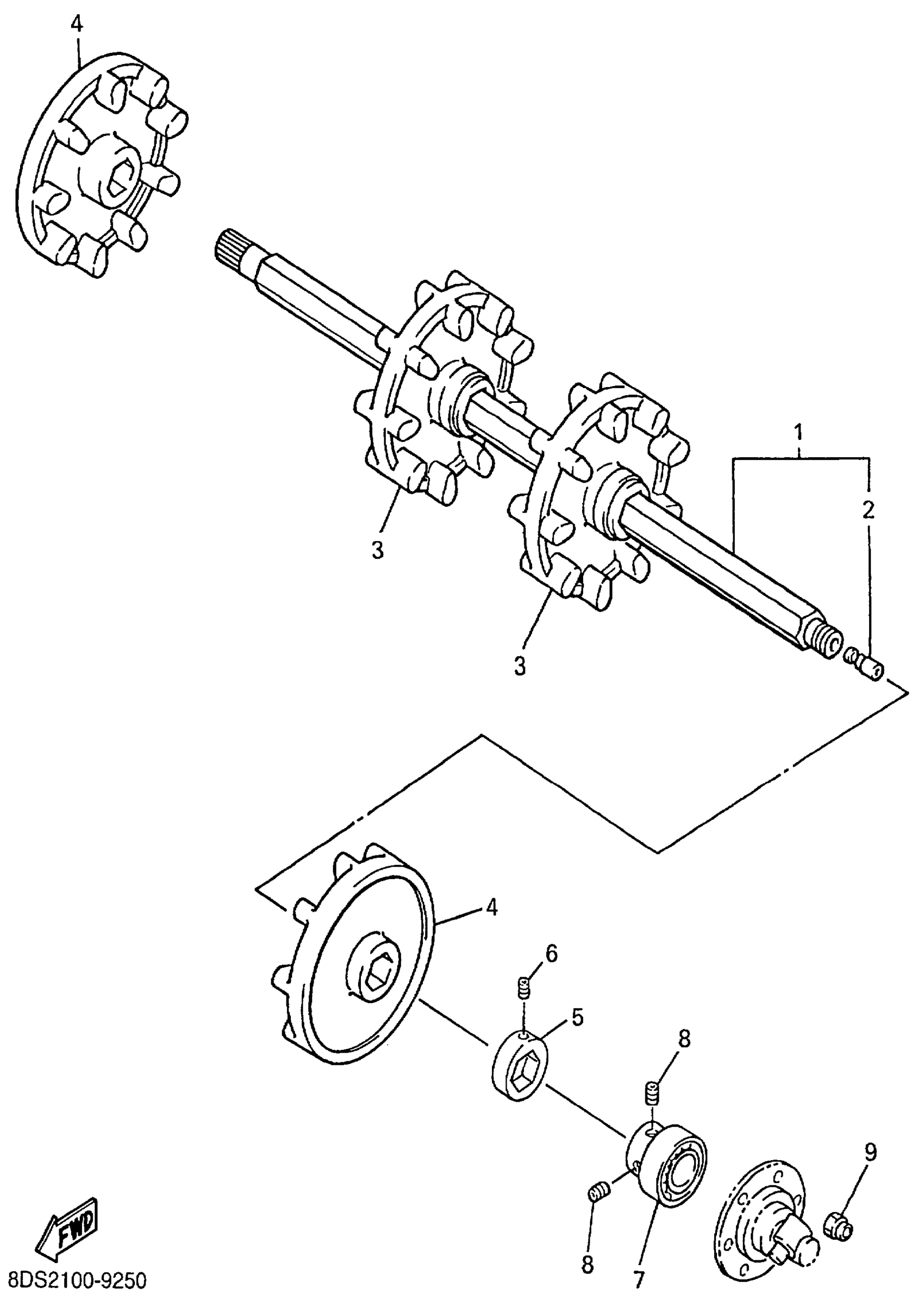 4
1
2
3
3
4
6
5
8
9
8
7
FWD
8DS2100-9250