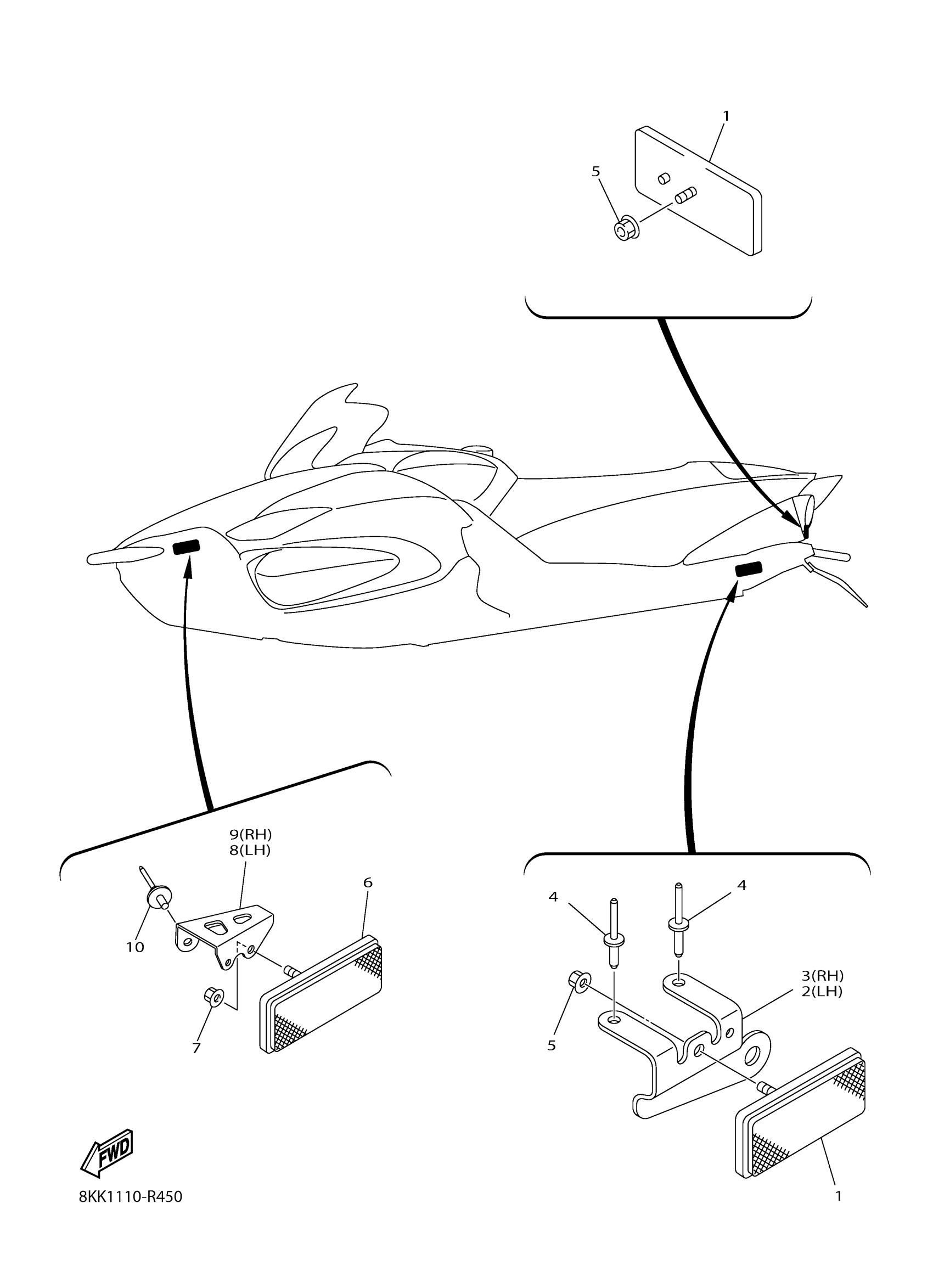 1
5
9(RH)
8(LH)
6
10
7
4
4
3(RH)
2(LH)
5
1
FWD
8KK1110-R450