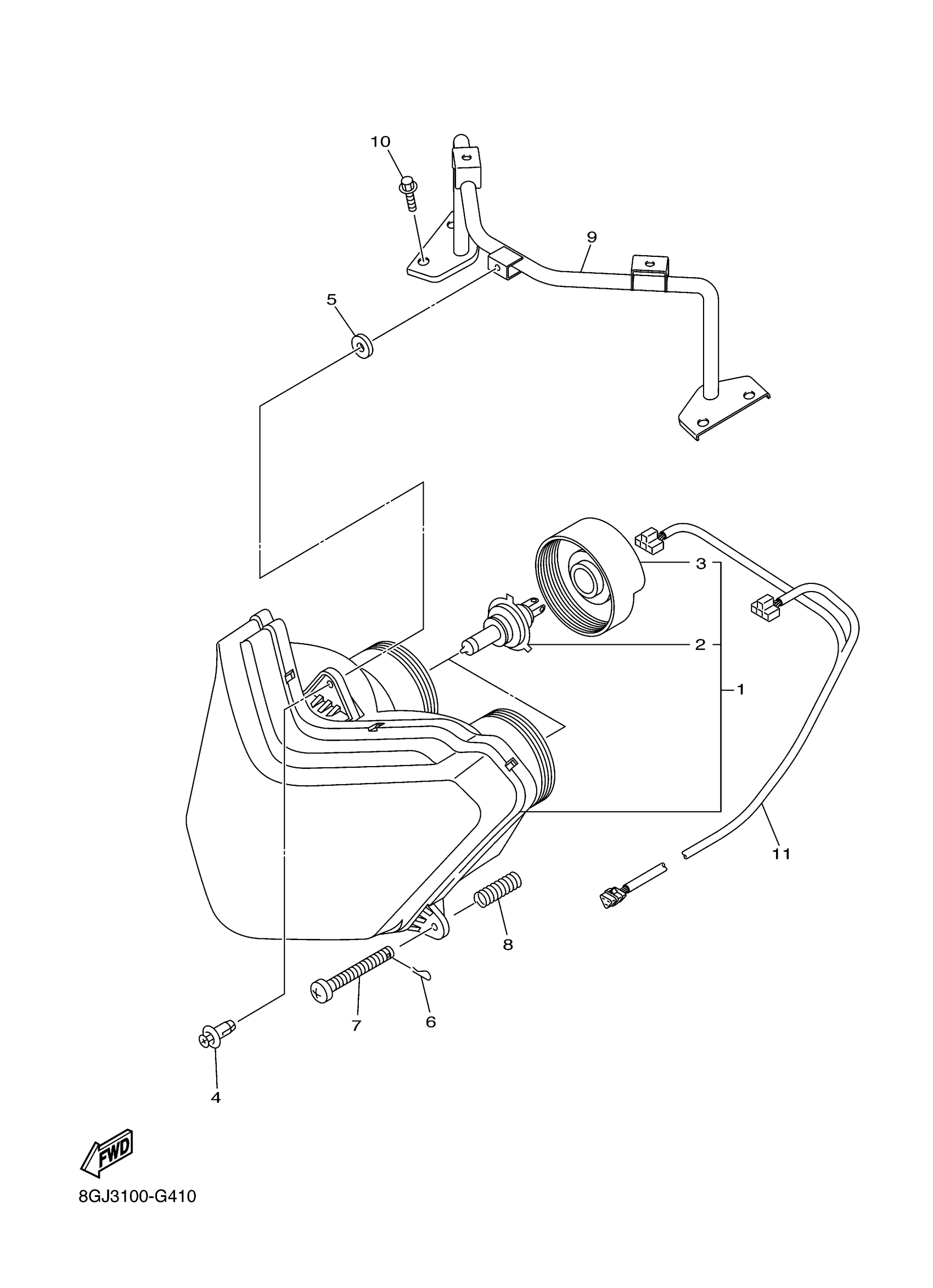 10
9
5
3
2
1
11
8
7
6
4
FWD
8GJ3100-G410