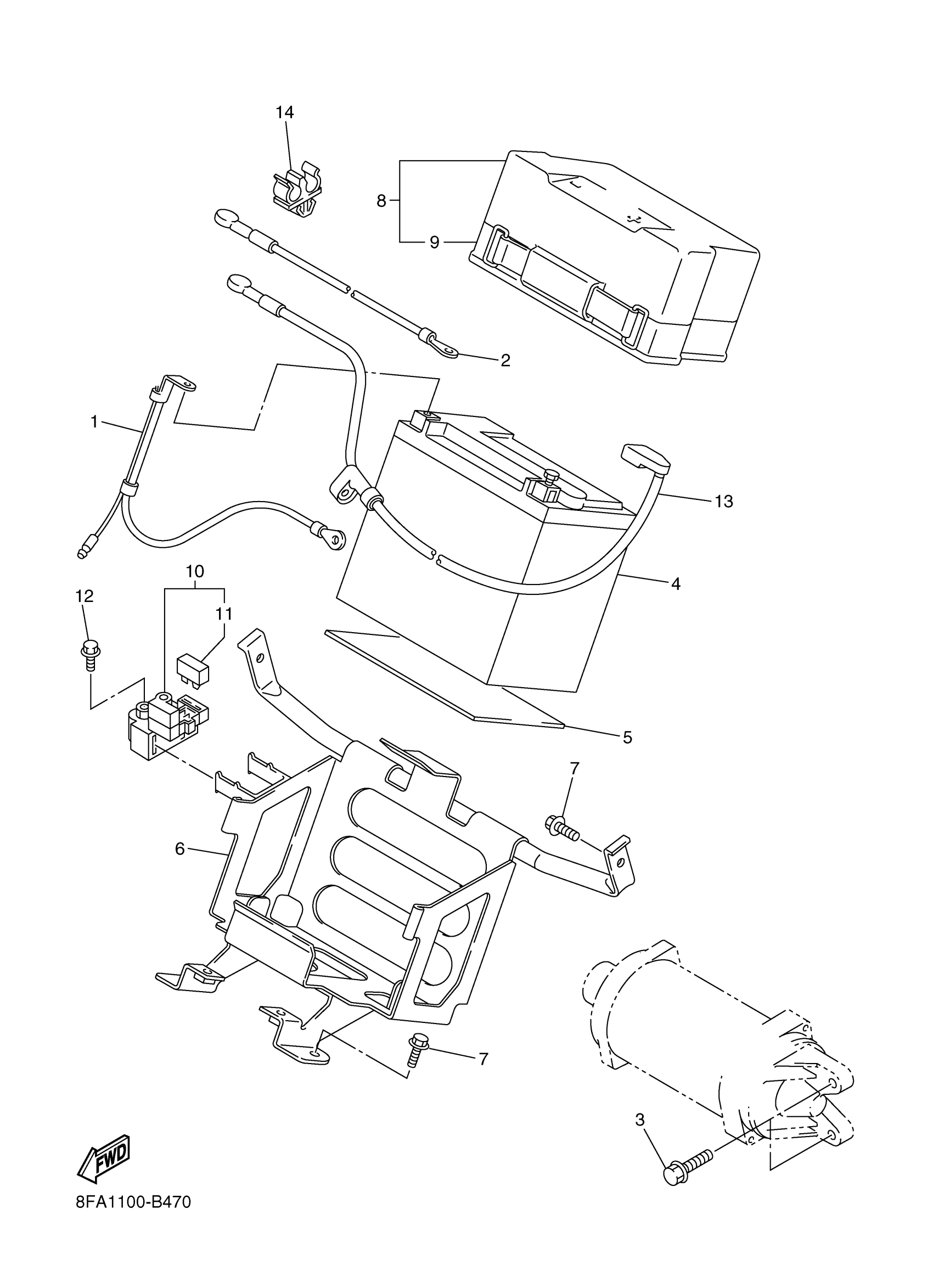 14

8

9

2

1

13

4

10

12

11

5

7

6

7

3

FWD

8FA1100-B470