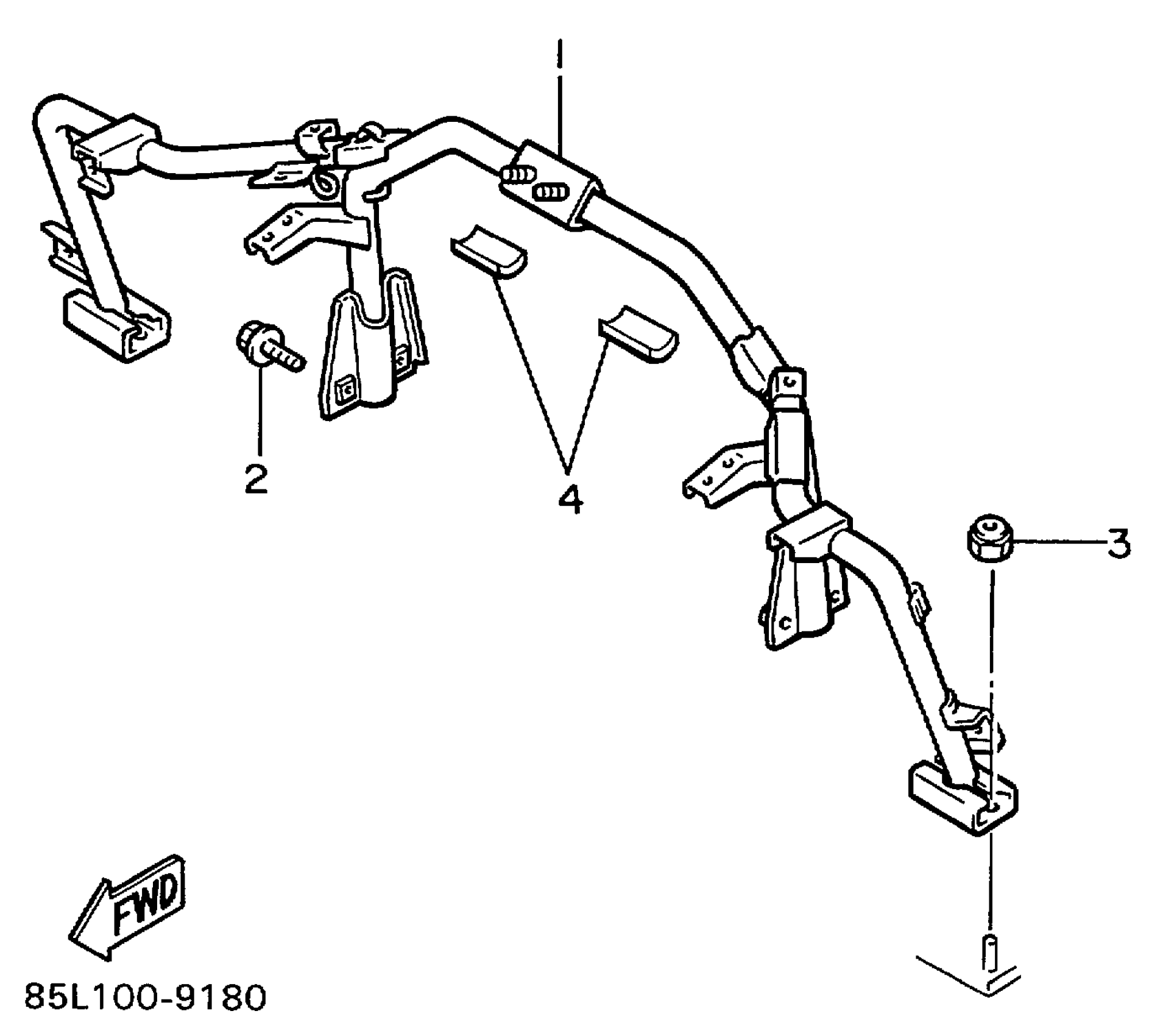 1
2
4
3
FWD
85L100-9180