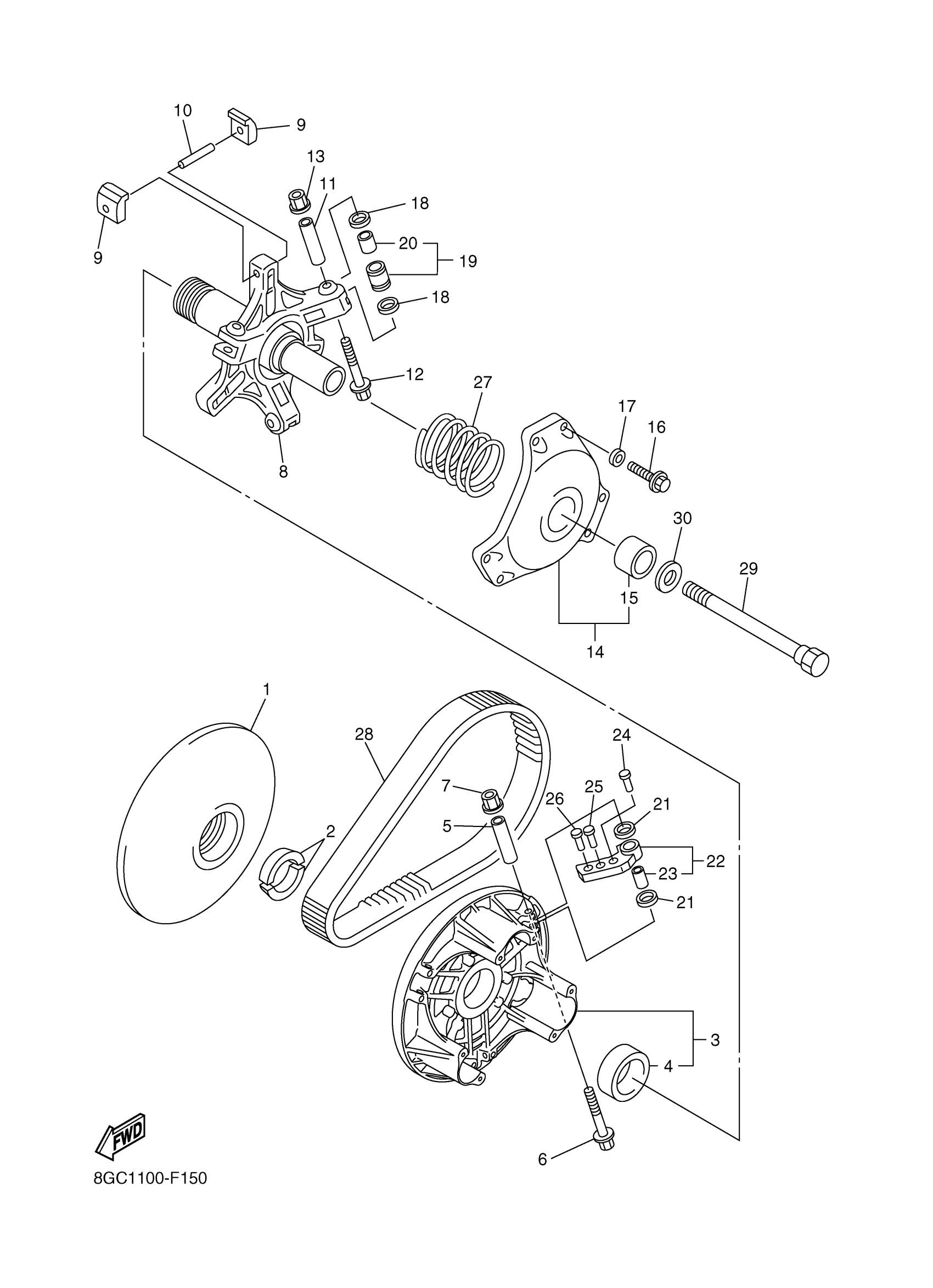 10
9
13
11
18
20
19
18
9
12
27
17
16
8
30
29
15
14
1
28
24
7
25
26
21
5
2
22
23
21
3
4
FWD
6
8GC1100-F150