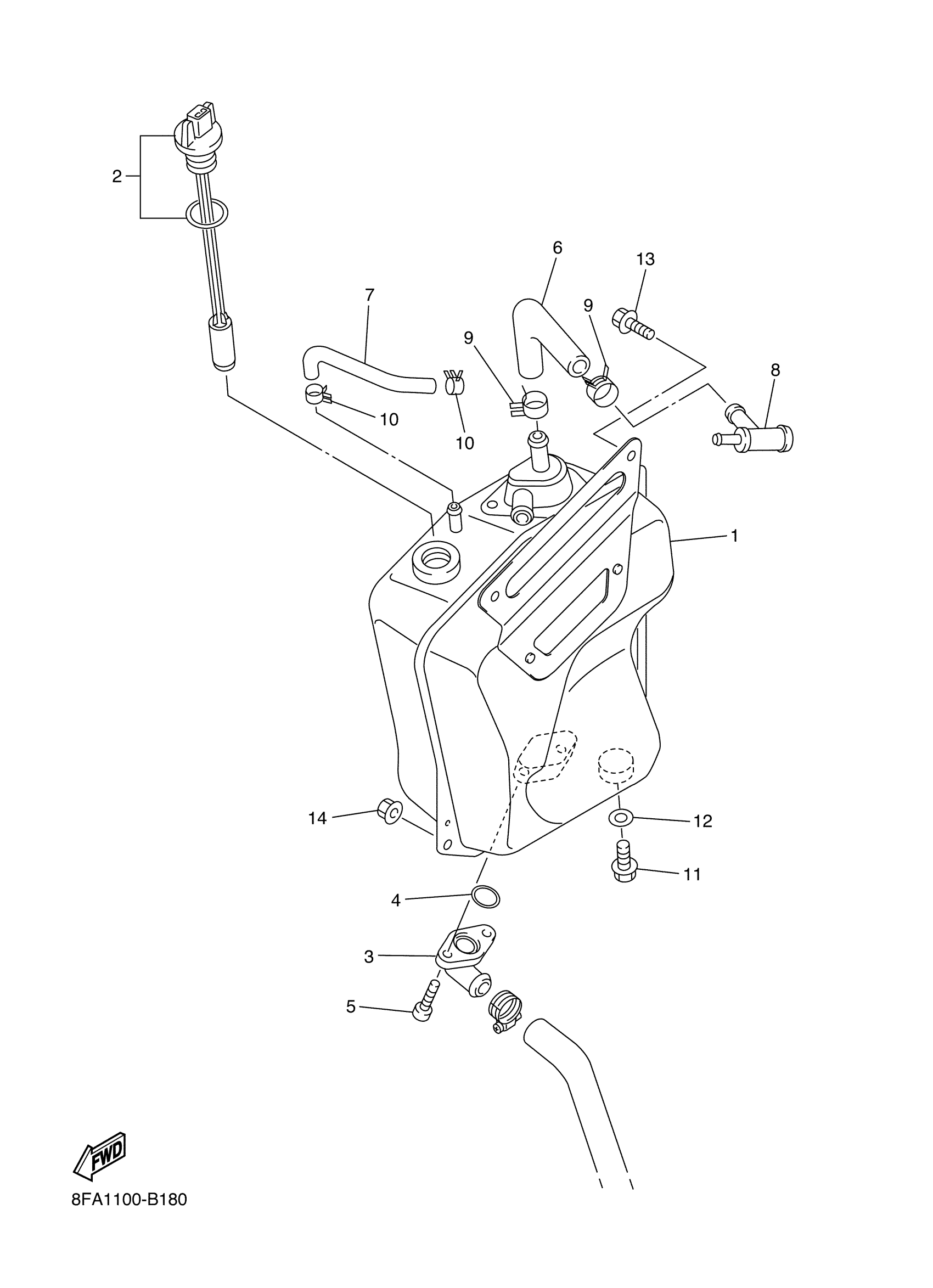 2

6

13

7

9

9

8

10

10

1

14

12

11

4

3

5

FWD

8FA1100-B180