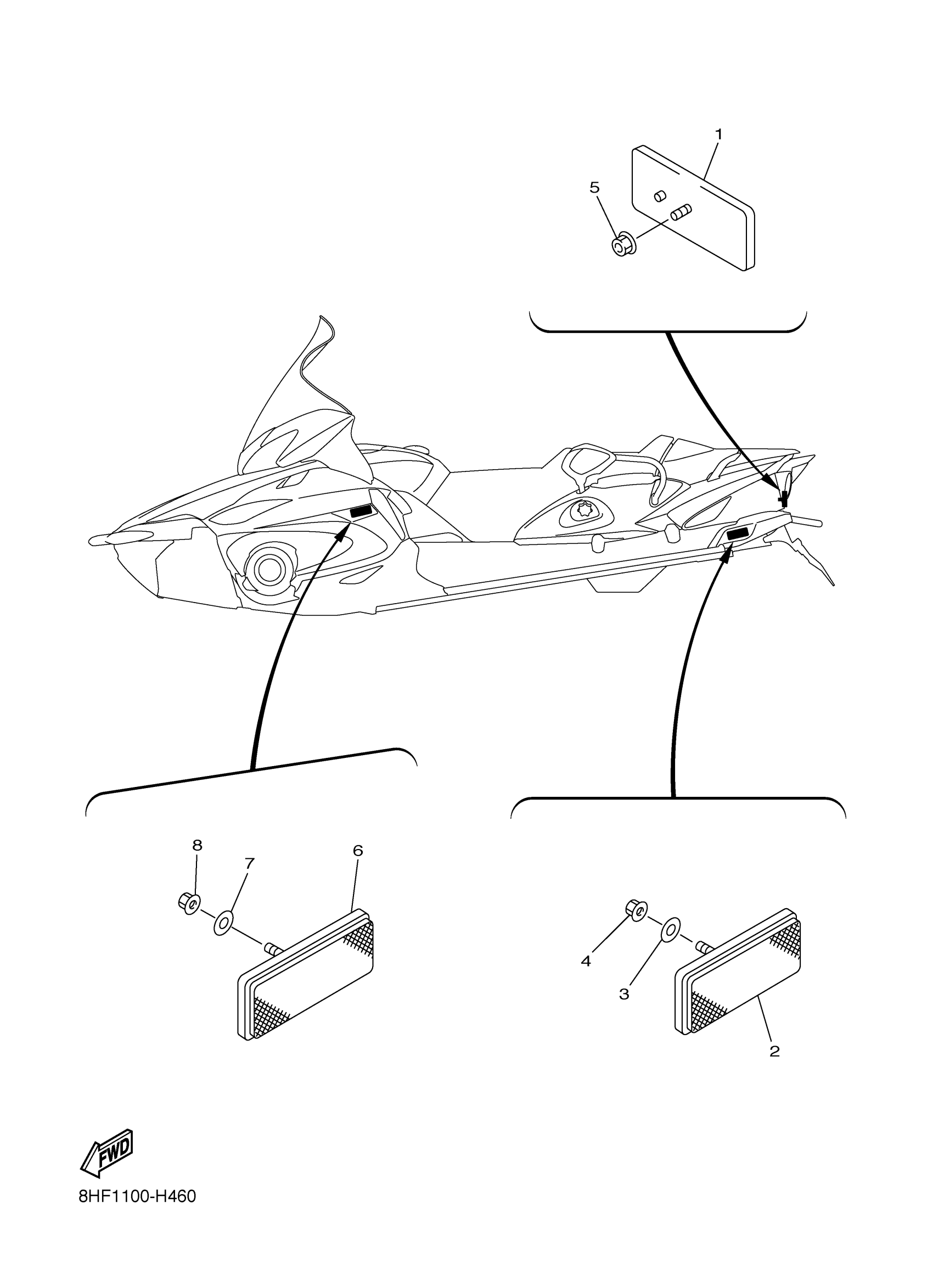 1

5

8

7

6

4

3

2

FWD

8HF1100-H460