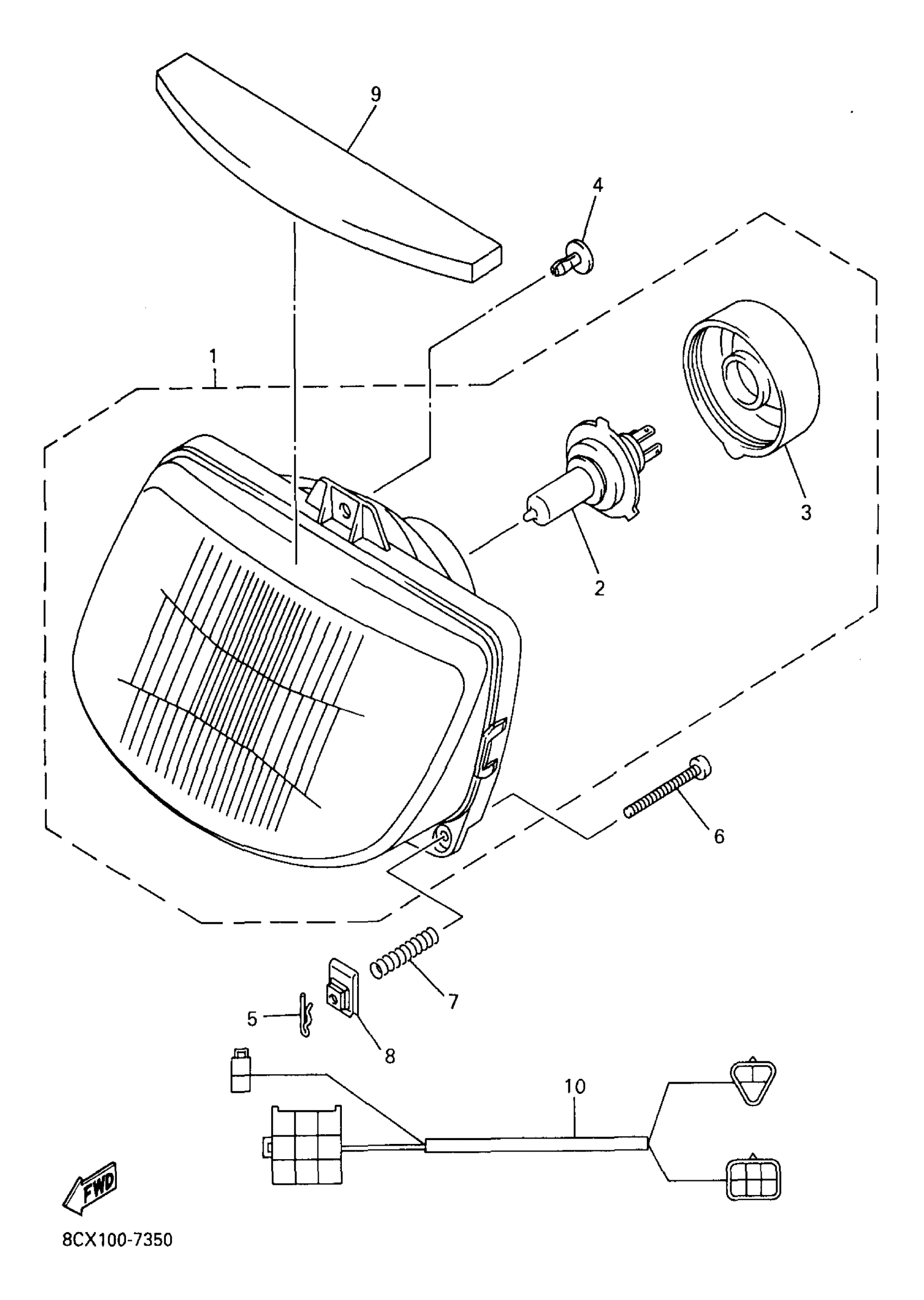 9

4

1

3

2

6

7

5

8

10

FWD

8CX100-7350