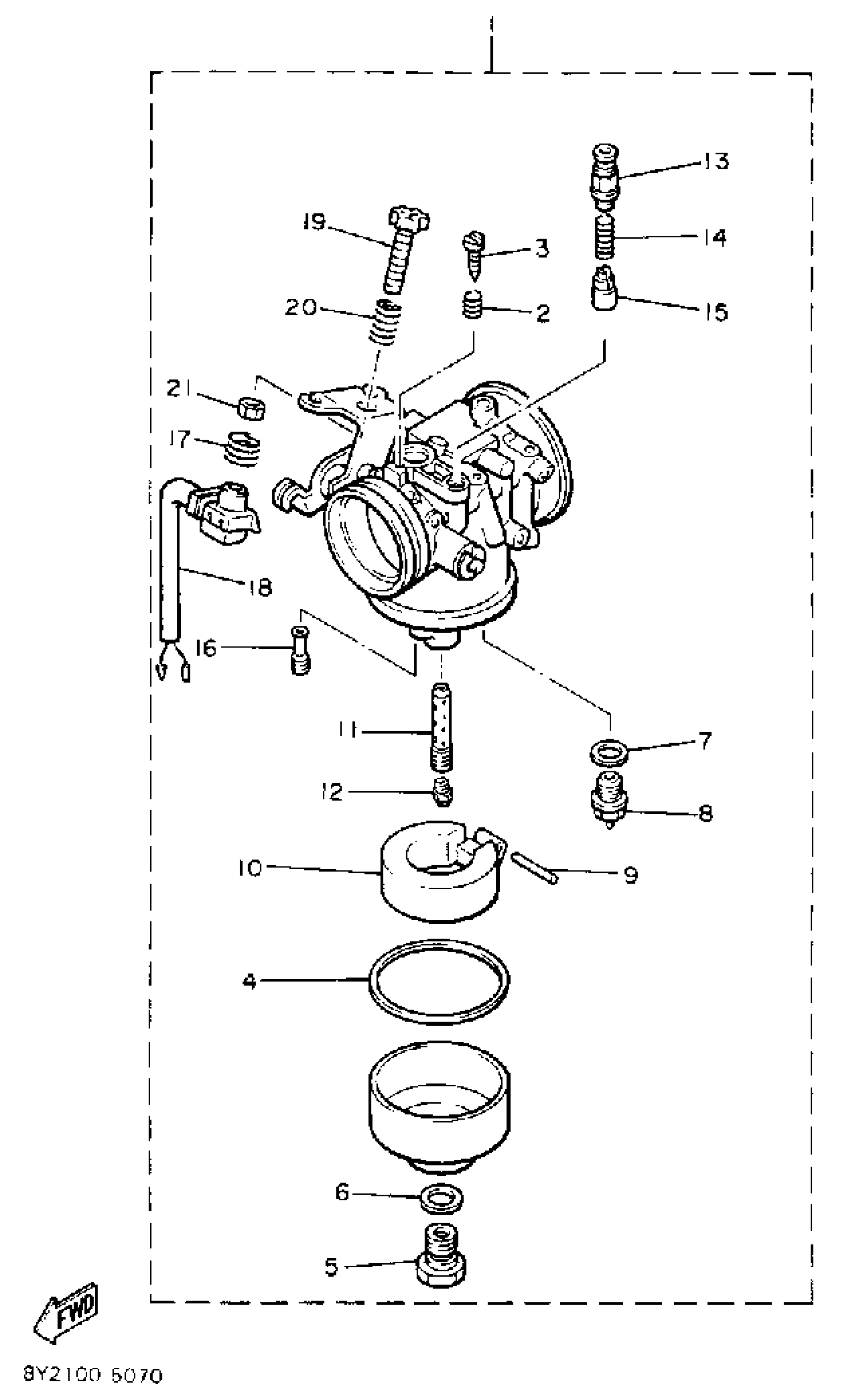 1
13
19
3
14
20
2
15
21
17
18
16
11
7
12
8
10
9
4
6
5
FWD
8Y2100 6070