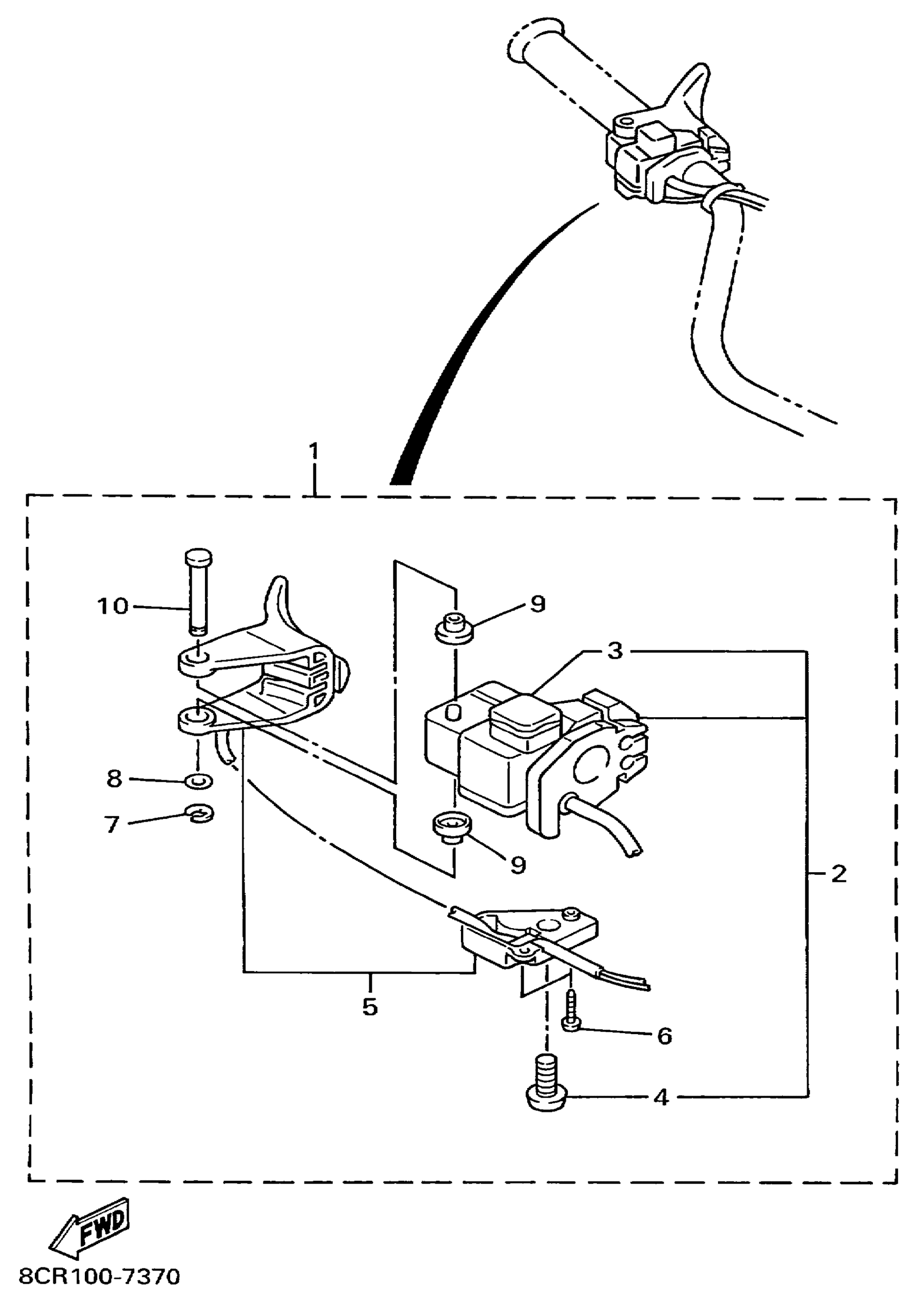 1
10
9
3
8
7
9
2
5
6
4
FWD
8CR100-7370